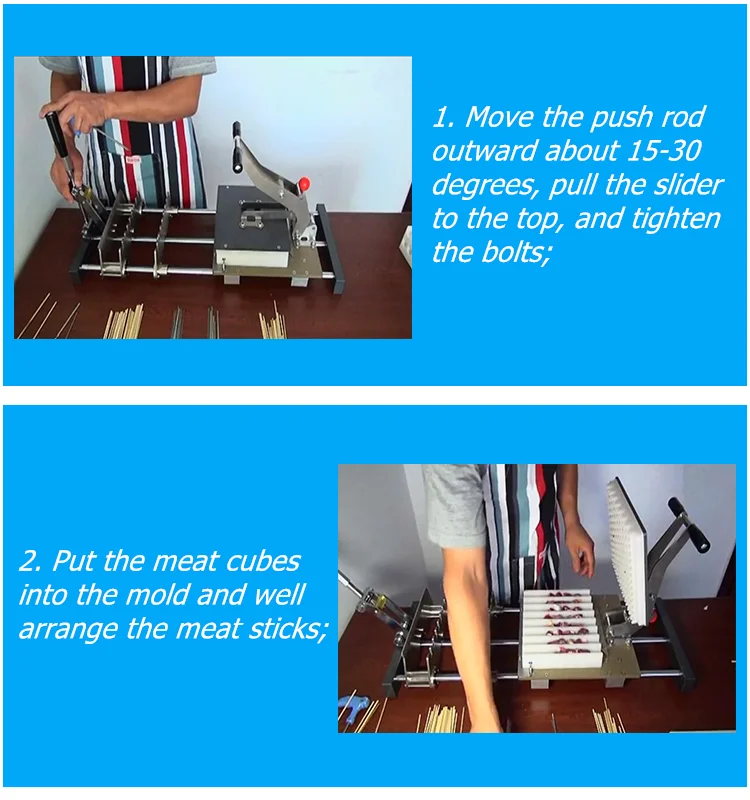 1. Move the push rod outward about 15-30 degrees, pull the slider to the top, and tighten the bolts;

2. Put the meat cubes into the mold and well arrange the meat sticks;