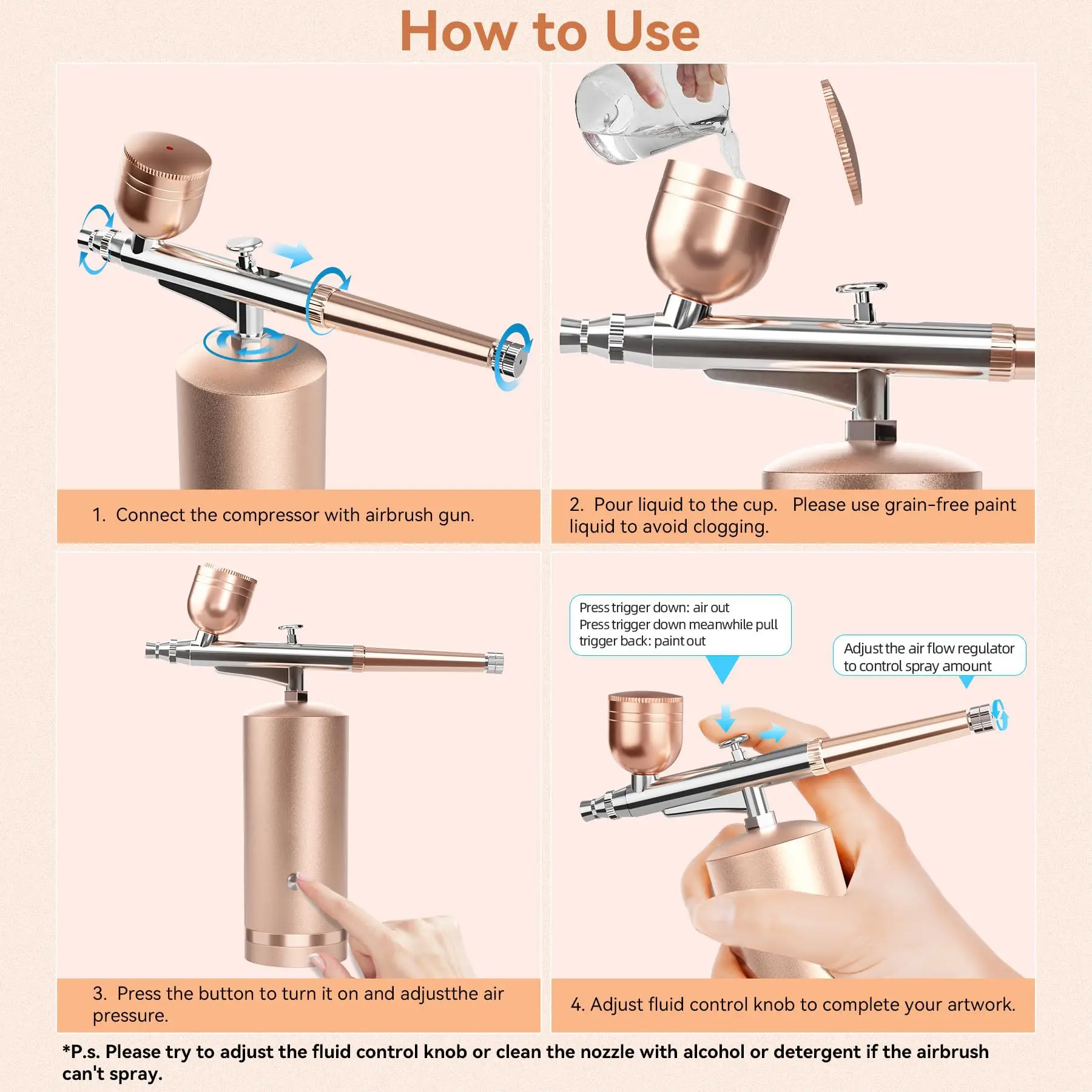 How to Use

1. Connect the compressor with airbrush gun.

2. Pour liquid to the cup. Please use grain-free paint liquid to avoid clogging.

3. Press the button to turn it on and adjustthe air pressure.

Press trigger down: air out
Press trigger down meanwhile pull trigger back: paint out

Adjust the air flow regulator to control spray amount

4. Adjust fluid control knob to complete your artwork.

*P.s. Please try to adjust the fluid control knob or clean the nozzle with alcohol or detergent if the airbrush can't spray.