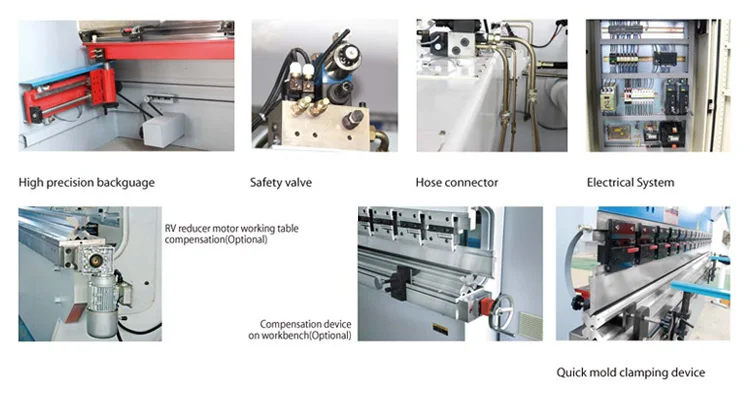 High precision backguage

Safety valve

Hose connector

Electrical System

RV reducer motor working table compensation(Optional)

Compensation device on workbench(Optional)

Quick mold clamping device