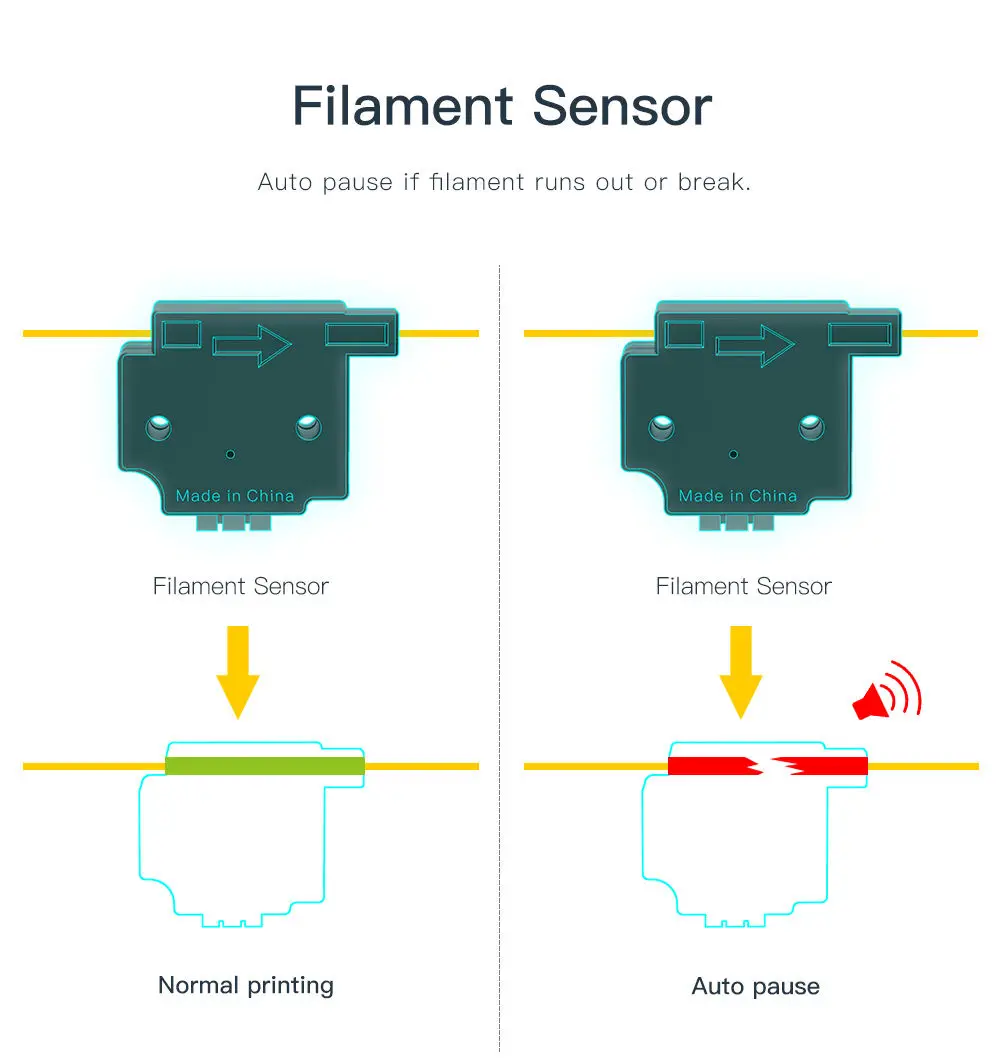 Filament Sensor

Auto pause if filament runs out or break.

Made in China

Filament Sensor

Normal printing

Made in China

Filament Sensor

Auto pause