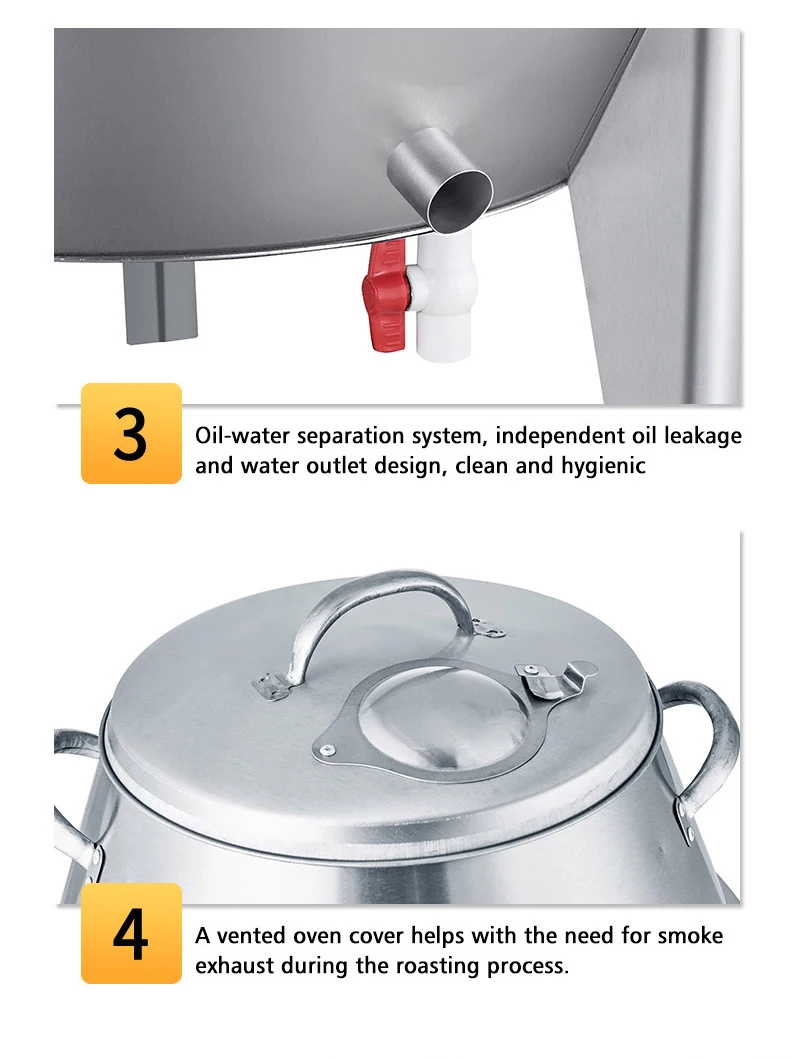 3

Oil-water separation system, independent oil leakage and water outlet design, clean and hygienic

4

A vented oven cover helps with the need for smoke exhaust during the roasting process.