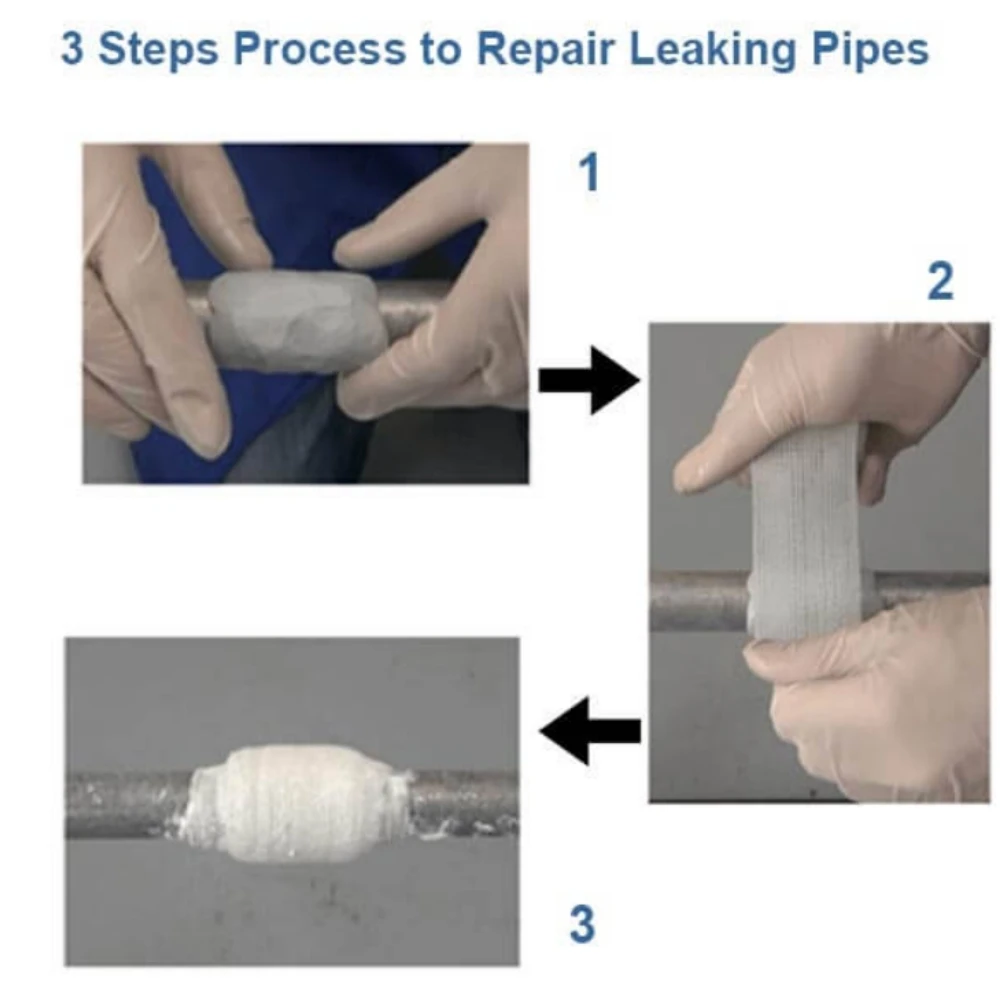 3 Steps Process to Repair Leaking Pipes

1

2

3