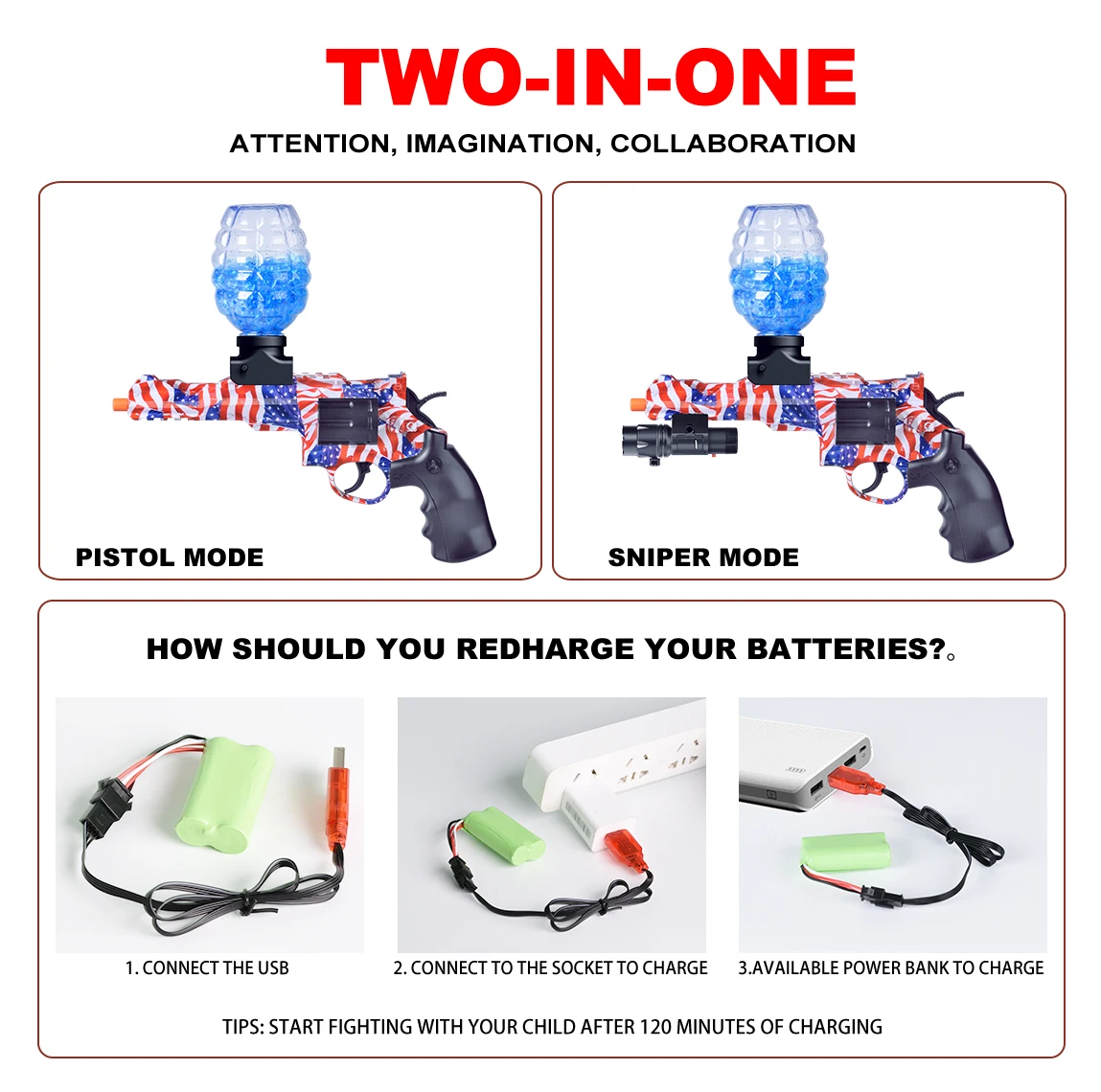 TWO-IN-ONE

ATTENTION, IMAGINATION, COLLABORATION

PISTOL MODE

SNIPER MODE

HOW SHOULD YOU REDHARGE YOUR BATTERIES?。

1. CONNECT THE USB

2. CONNECT TO THE SOCKET TO CHARGE

3.AVAILABLE POWER BANK TO CHARGE

TIPS: START FIGHTING WITH YOUR CHILD AFTER 120 MINUTES OF CHARGING