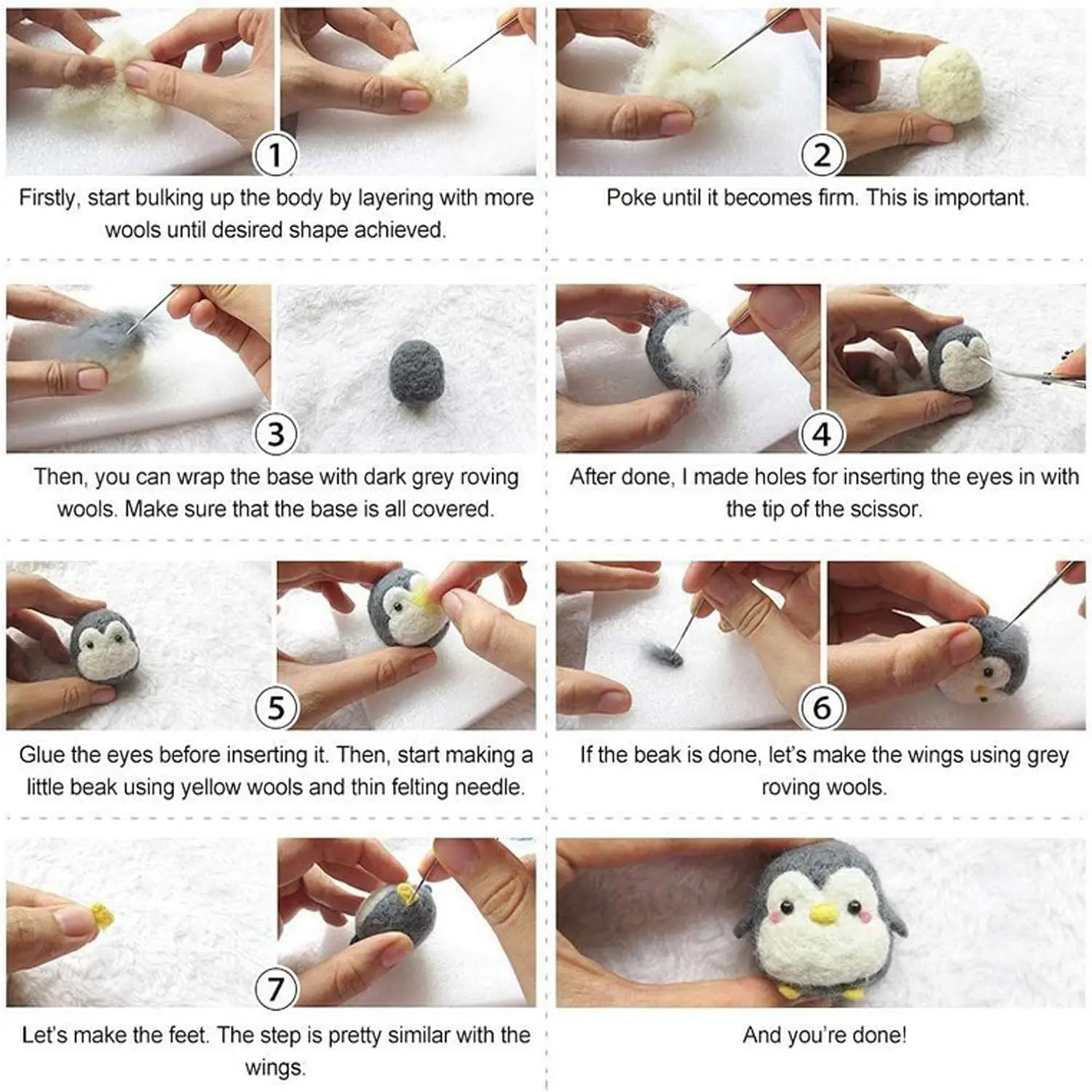 1

Firstly, start bulking up the body by layering with more wools until desired shape achieved.

2

Poke until it becomes firm. This is important.

3

Then, you can wrap the base with dark grey roving wools. Make sure that the base is all covered.

4

After done, I made holes for inserting the eyes in with the tip of the scissor.

5

Glue the eyes before inserting it. Then, start making a little beak using yellow wools and thin felting needle.

6

If the beak is done, let's make the wings using grey roving wools.

7

Let's make the feet. The step is pretty similar with the wings.

And you're done!