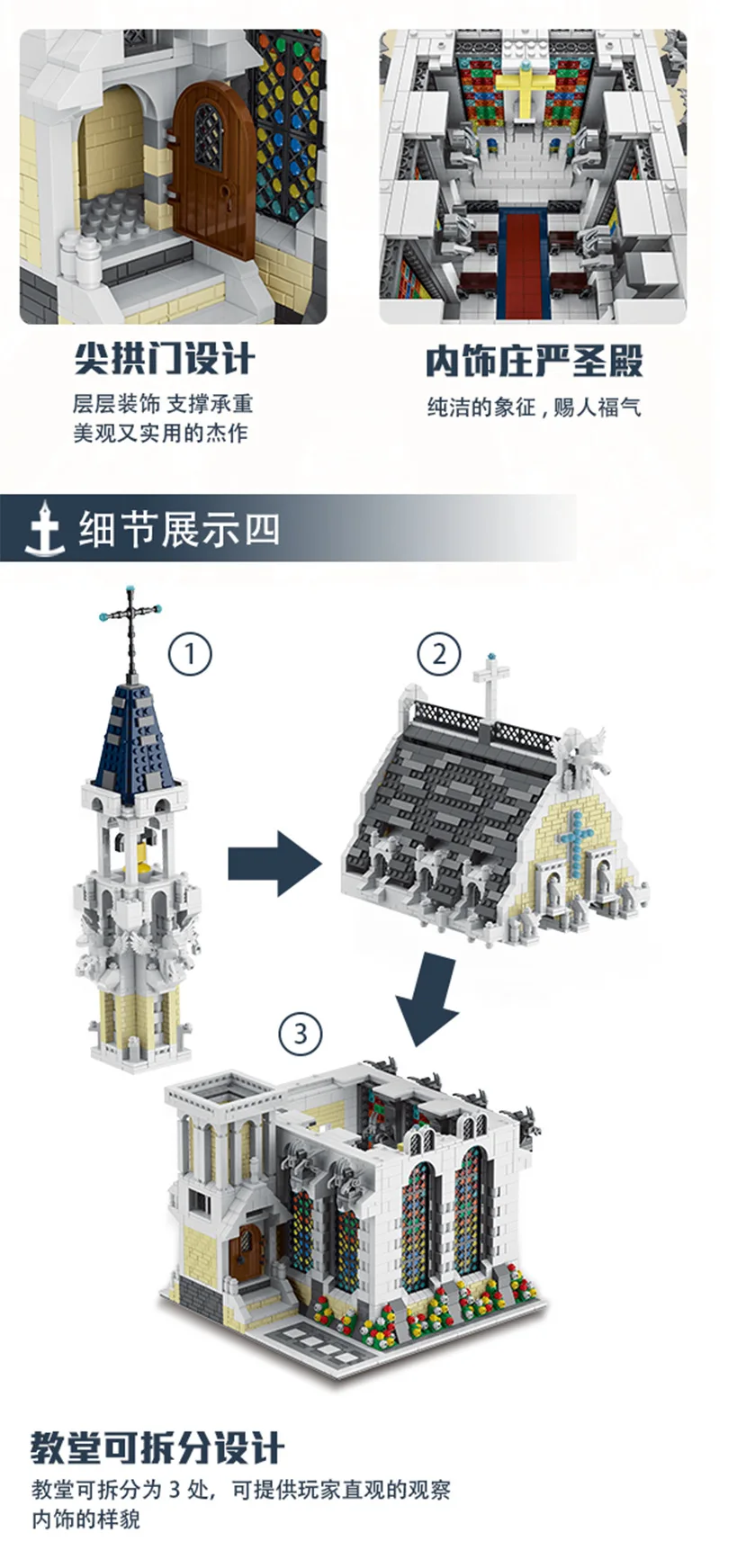 尖拱门设计

层层装饰 支撑承重
美观又实用的杰作

内饰庄严圣殿

纯洁的象征，赐人福气

细节展示四

①

②

③

教堂可拆分设计

教堂可拆分为 3 处，可提供玩家直观的观察内饰的样貌