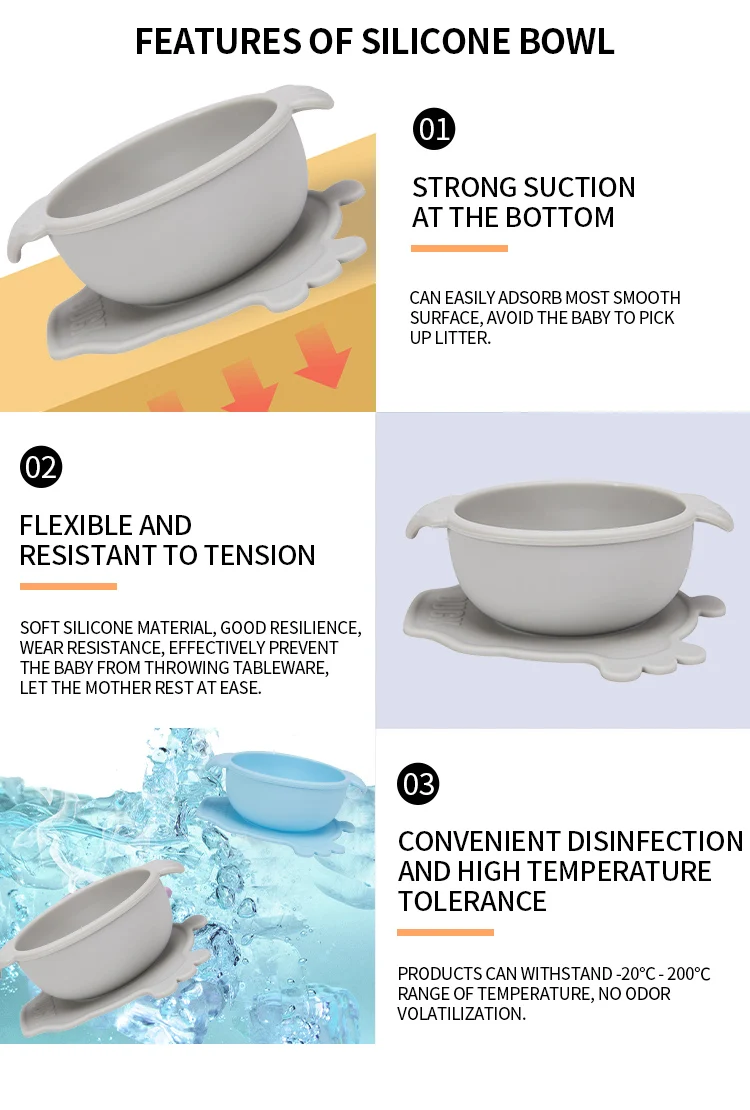 FEATURES OF SILICONE BOWL

01

STRONG SUCTION AT THE BOTTOM

CAN EASILY ADSORB MOST SMOOTH SURFACE, AVOID THE BABY TO PICK UP LITTER.

02

FLEXIBLE AND RESISTANT TO TENSION

SOFT SILICONE MATERIAL, GOOD RESILIENCE, WEAR RESISTANCE, EFFECTIVELY PREVENT THE BABY FROM THROWING TABLEWARE, LET THE MOTHER REST AT EASE.

03

CONVENIENT DISINFECTION AND HIGH TEMPERATURE TOLERANCE

PRODUCTS CAN WITHSTAND -20°C - 200°C RANGE OF TEMPERATURE, NO ODOR VOLATILIZATION.