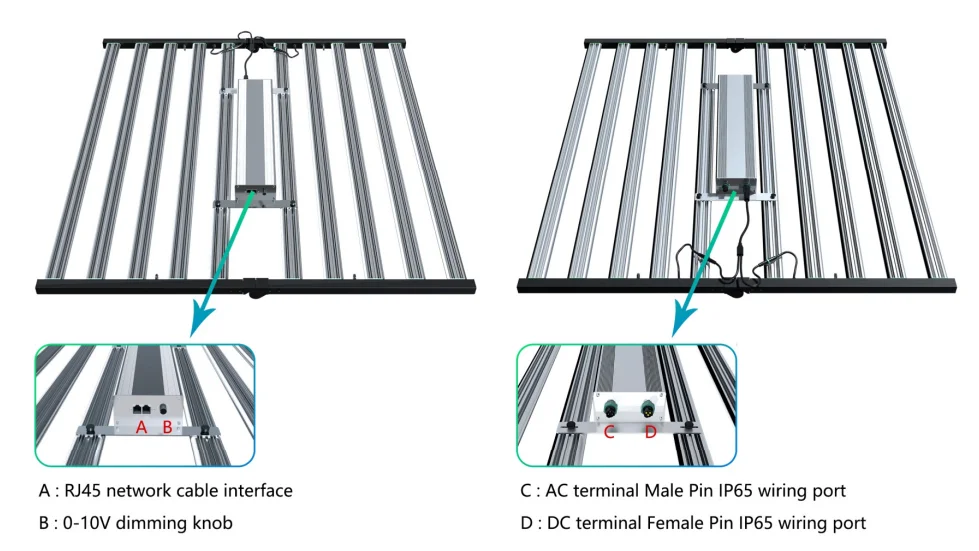 A B

A : RJ45 network cable interface

B : 0-10V dimming knob

C D

C : AC terminal Male Pin IP65 wiring port

D : DC terminal Female Pin IP65 wiring port