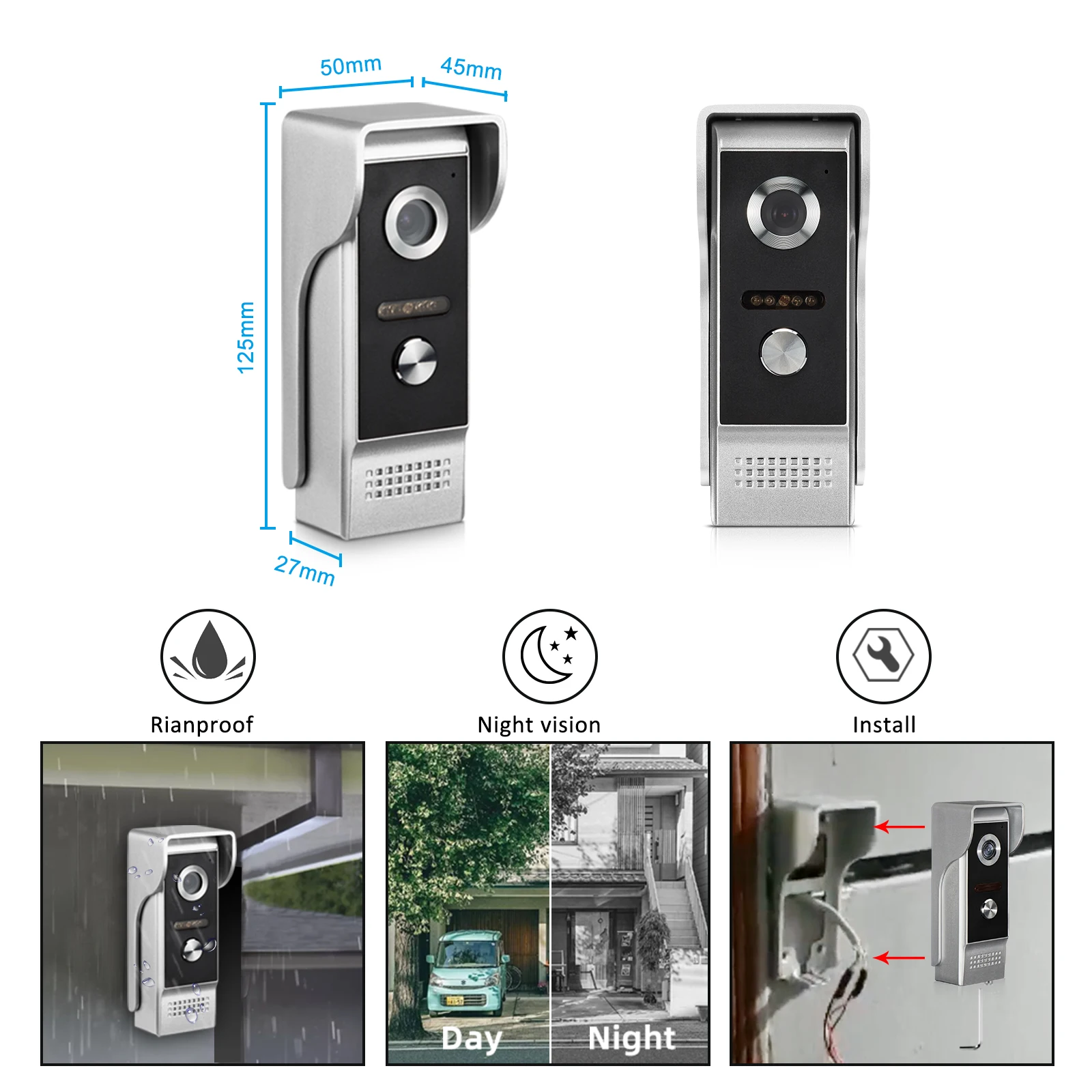 50mm
45mm
125mm
27mm

Rianproof

Night vision

Install

Day

Night