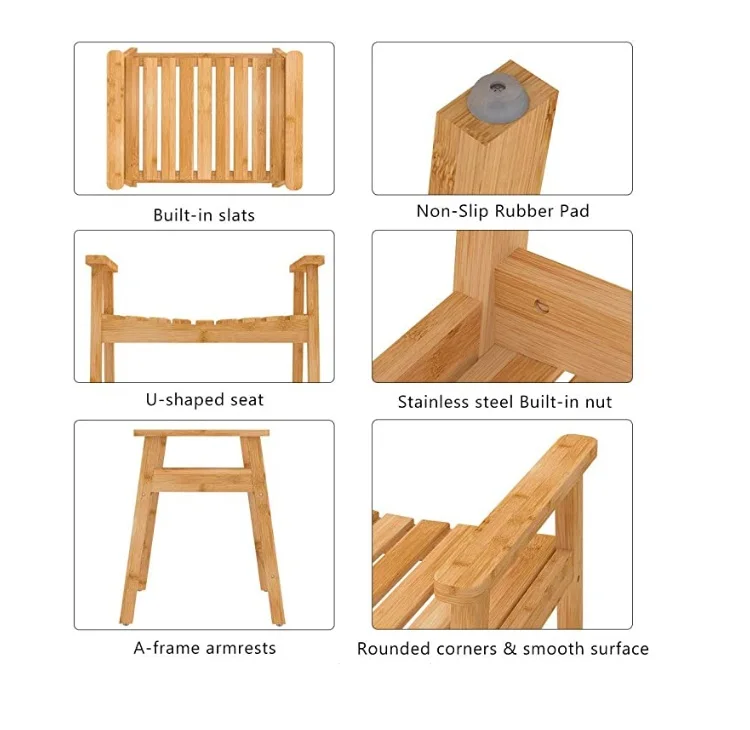 Built-in slats

Non-Slip Rubber Pad

U-shaped seat

Stainless steel Built-in nut

A-frame armrests

Rounded corners & smooth surface