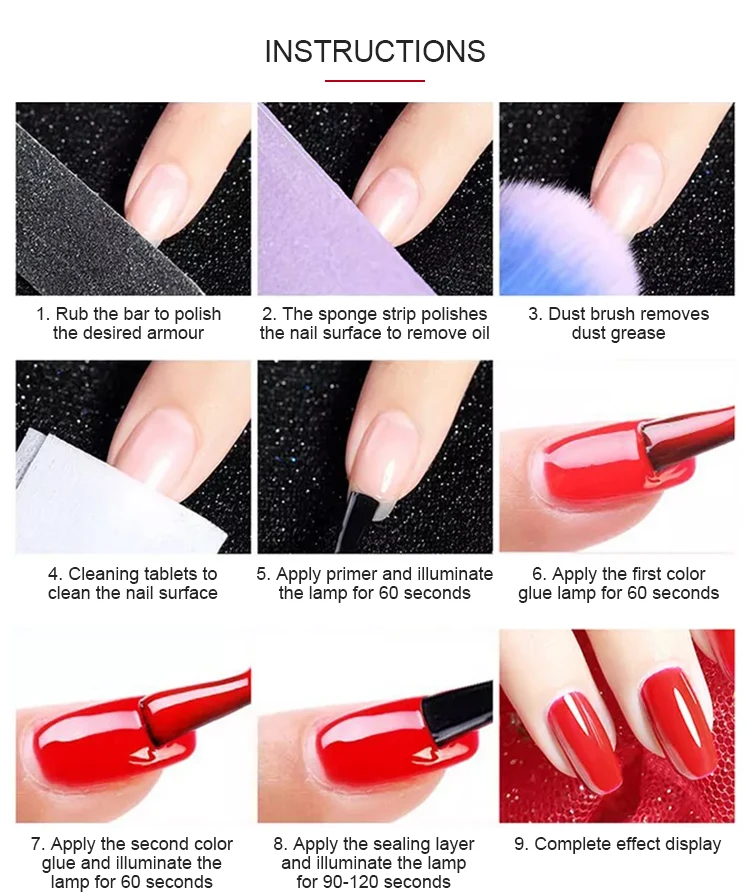 INSTRUCTIONS

1. Rub the bar to polish the desired armour

2. The sponge strip polishes the nail surface to remove oil

3. Dust brush removes dust grease

4. Cleaning tablets to clean the nail surface

5. Apply primer and illuminate the lamp for 60 seconds

6. Apply the first color glue lamp for 60 seconds

7. Apply the second color glue and illuminate the lamp for 60 seconds

8. Apply the sealing layer and illuminate the lamp for 90-120 seconds

9. Complete effect display