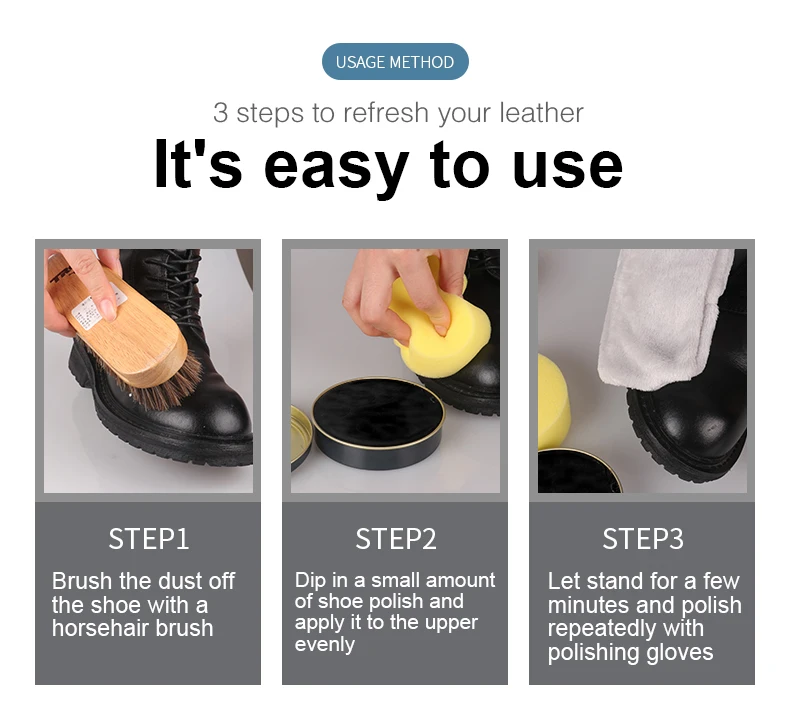 USAGE METHOD

3 steps to refresh your leather

It's easy to use

STEP1

Brush the dust off the shoe with a horsehair brush

STEP2

Dip in a small amount of shoe polish and apply it to the upper evenly

STEP3

Let stand for a few minutes and polish repeatedly with polishing gloves