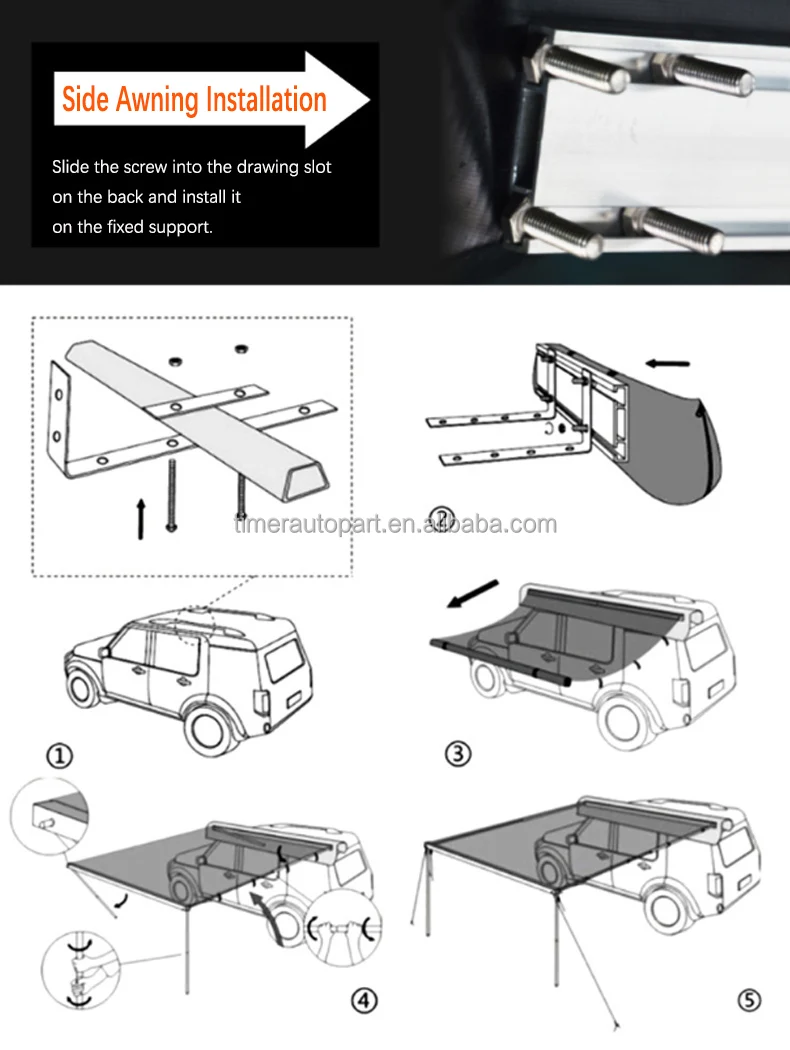 Side Awning Installation

Slide the screw into the drawing slot on the back and install it on the fixed support.

timerautopart.en.alibaba.com

②

①

③

④

⑤