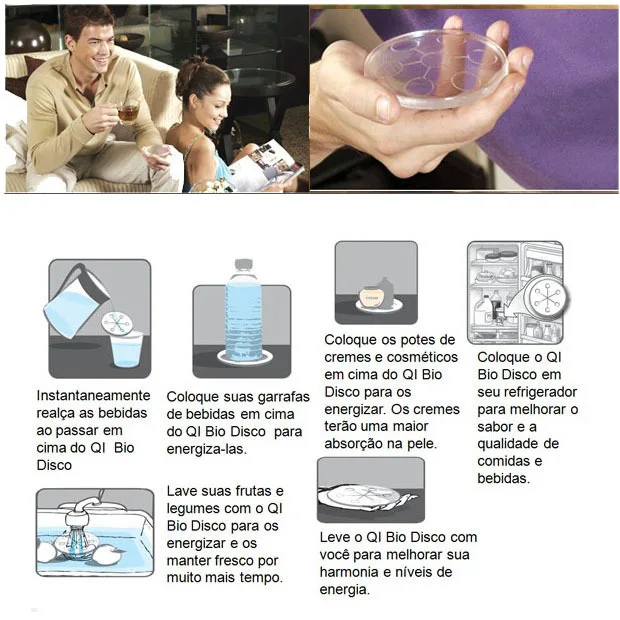 Instantaneamente realça as bebidas ao passar em cima do QI Bio Disco

Coloque suas garrafas de bebidas em cima do QI Bio Disco para energiza-las.

Coloque os potes de cremes e cosméticos em cima do QI Bio Disco para os energizar. Os cremes terão uma maior absorção na pele.

Coloque o QI Bio Disco em seu refrigerador para melhorar o sabor e a qualidade de comidas e bebidas.

Lave suas frutas e legumes com o QI Bio Disco para os energizar e os manter fresco por muito mais tempo.

Leve o QI Bio Disco com você para melhorar sua harmonia e níveis de energia.