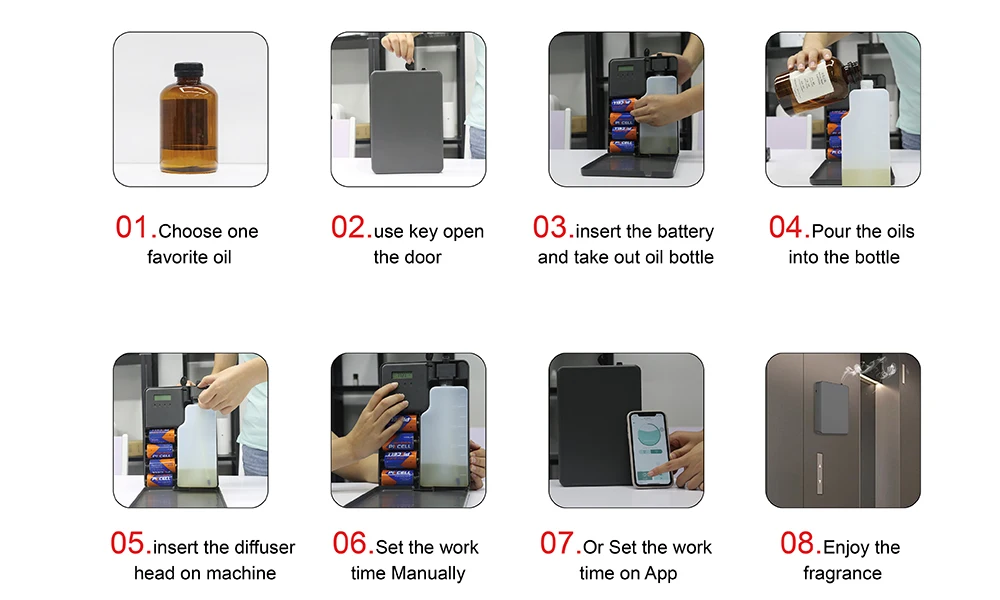 01.Choose one favorite oil

02.use key open the door

03.insert the battery and take out oil bottle

04.Pour the oils into the bottle

05.insert the diffuser head on machine

06.Set the work time Manually

07.Or Set the work time on App

08.Enjoy the fragrance