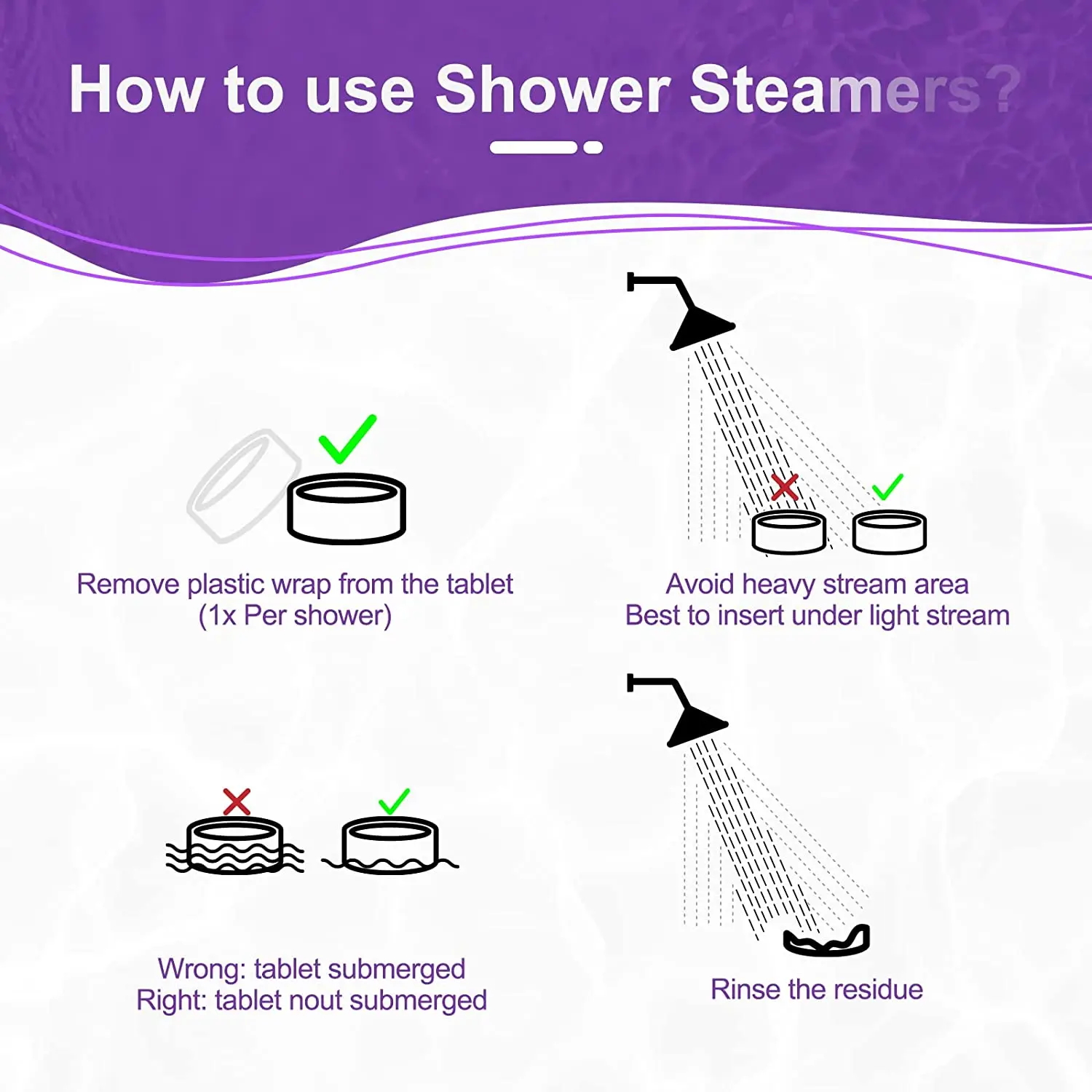 How to use Shower Steamers?

Remove plastic wrap from the tablet
(1x Per shower)

Avoid heavy stream area
Best to insert under light stream

Wrong: tablet submerged
Right: tablet nout submerged

Rinse the residue