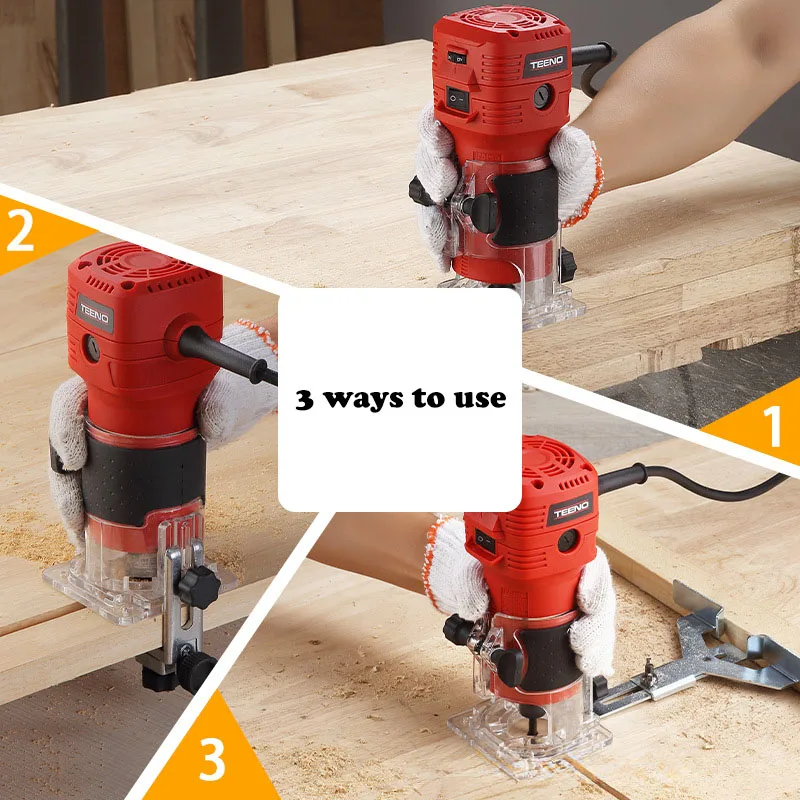 TEENO

2

TEENO

3 ways to use

1

TEENO

3