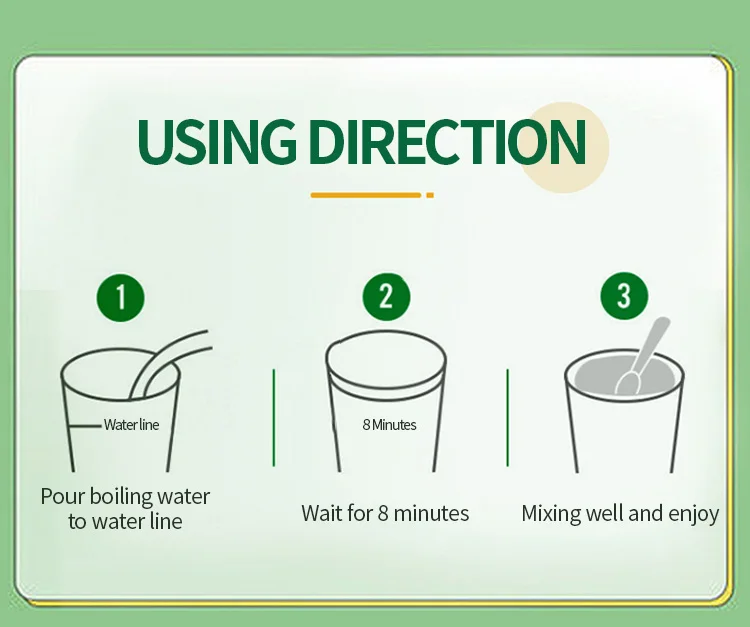 USING DIRECTION

1

Water line

Pour boiling water to water line

2

8 Minutes

Wait for 8 minutes

3

Mixing well and enjoy