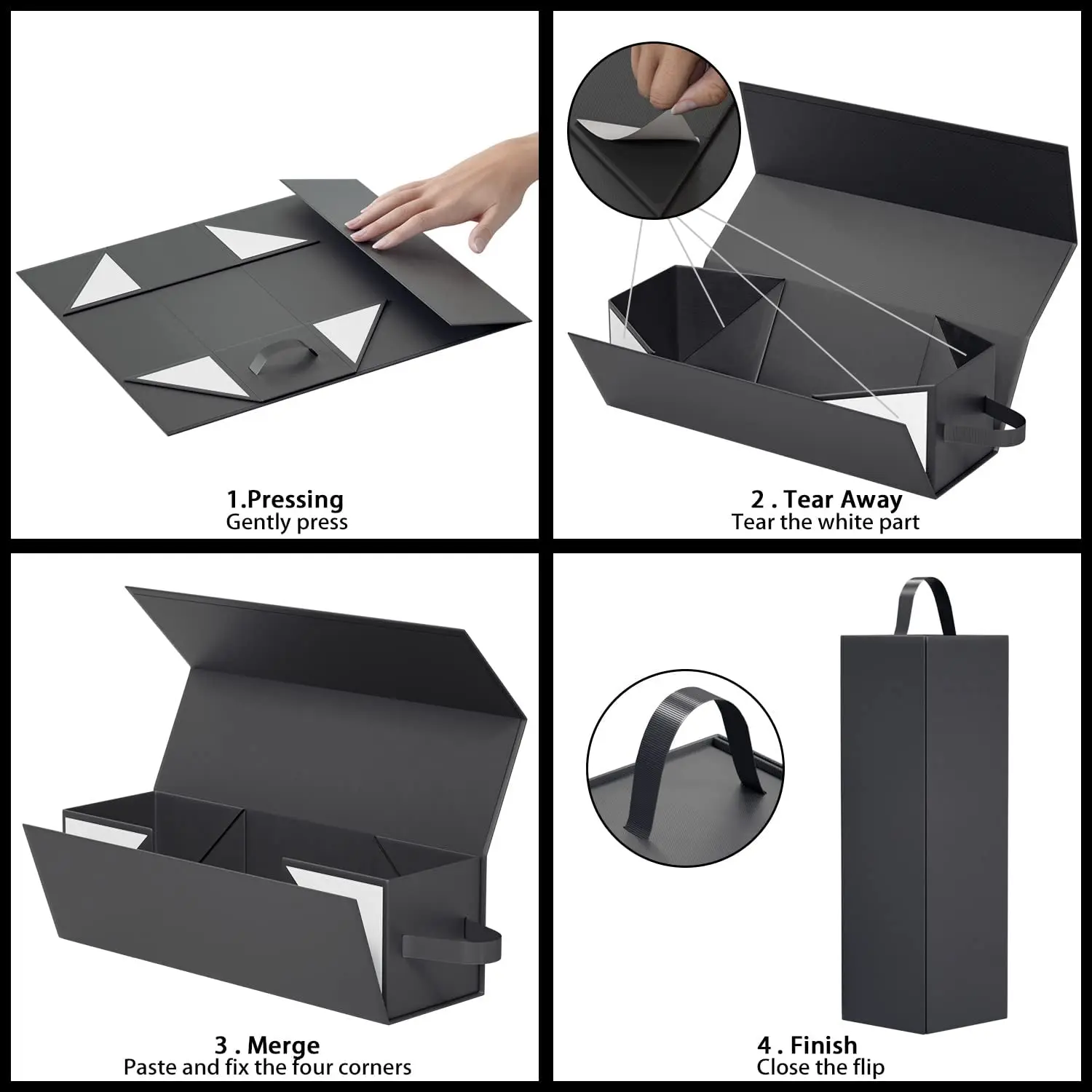 1.Pressing
Gently press

2 . Tear Away
Tear the white part

3 . Merge
Paste and fix the four corners

4 . Finish
Close the flip