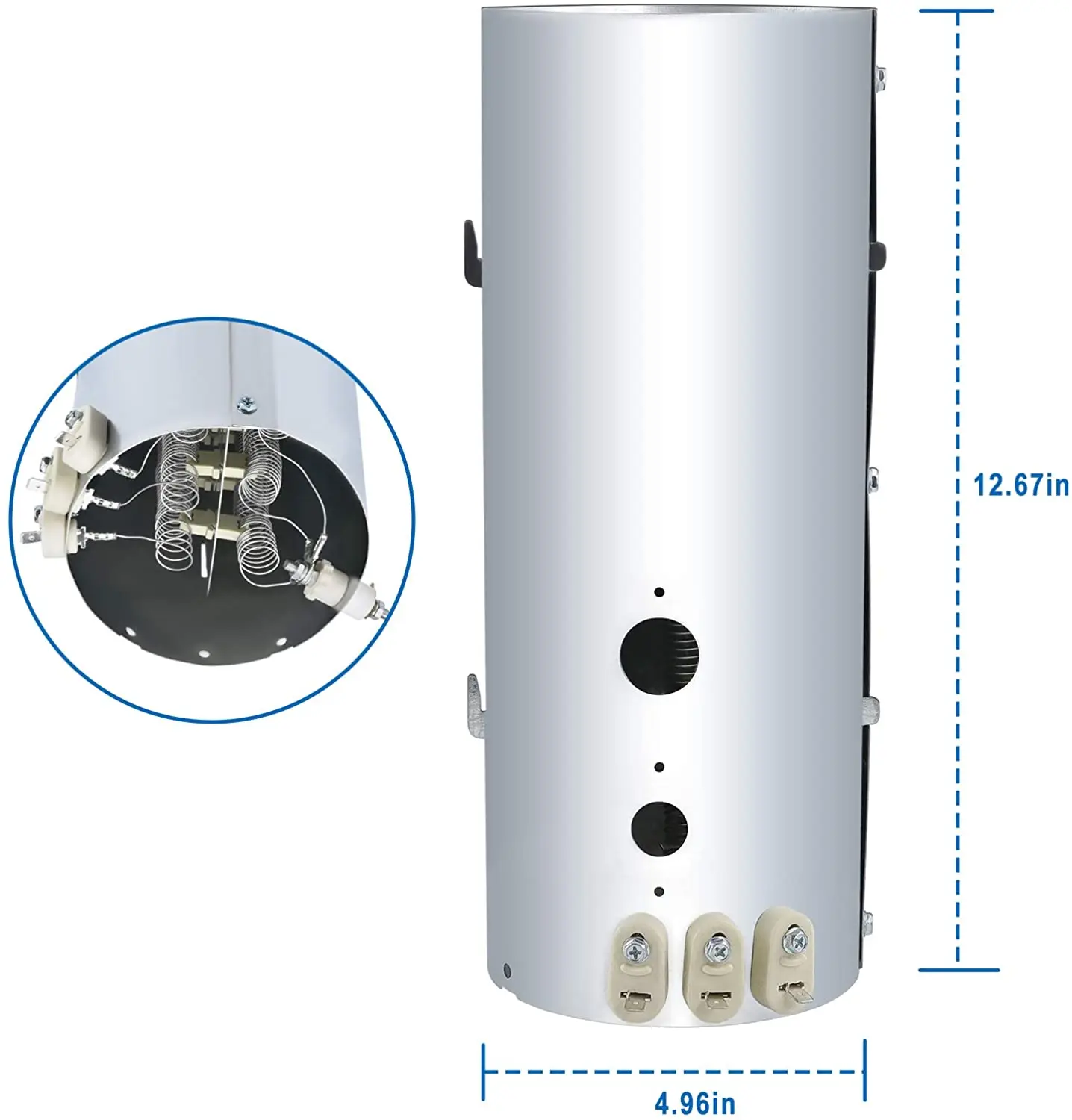 12.67in

4.96in