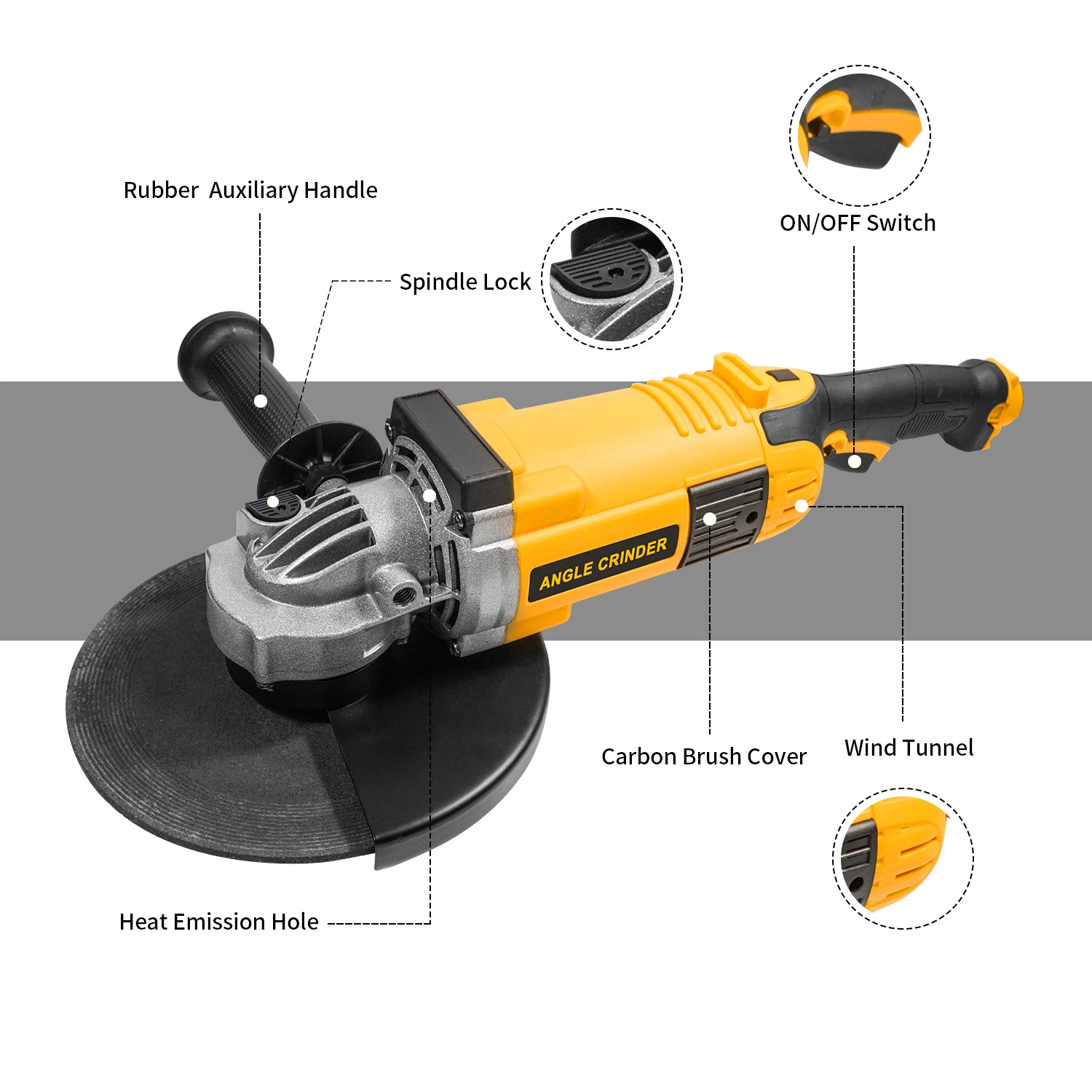 Rubber Auxiliary Handle

Spindle Lock

ON/OFF Switch

ANGLE CRINDER

Carbon Brush Cover

Wind Tunnel

Heat Emission Hole