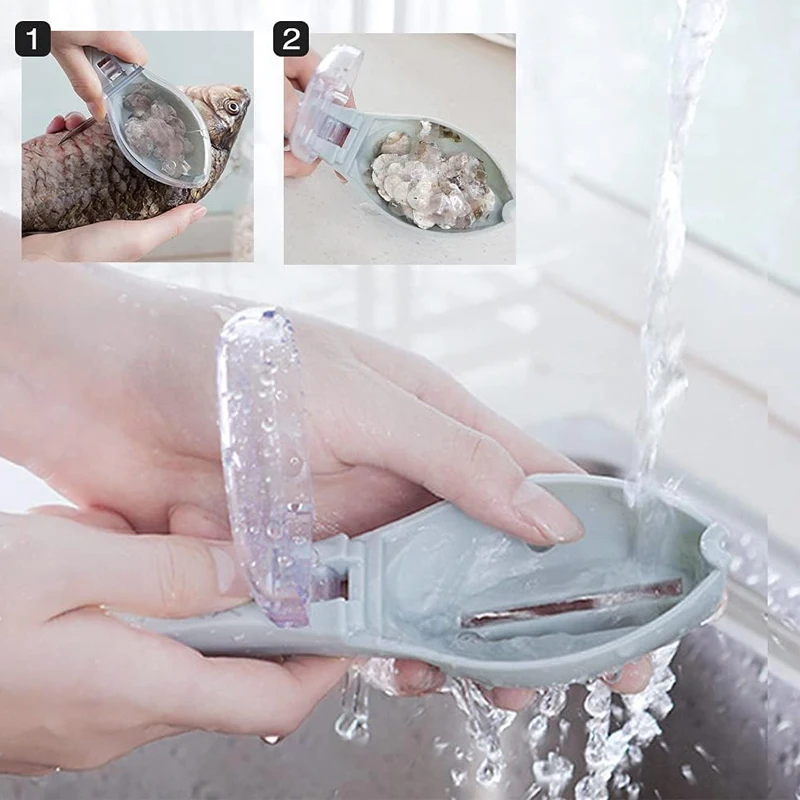 1

2