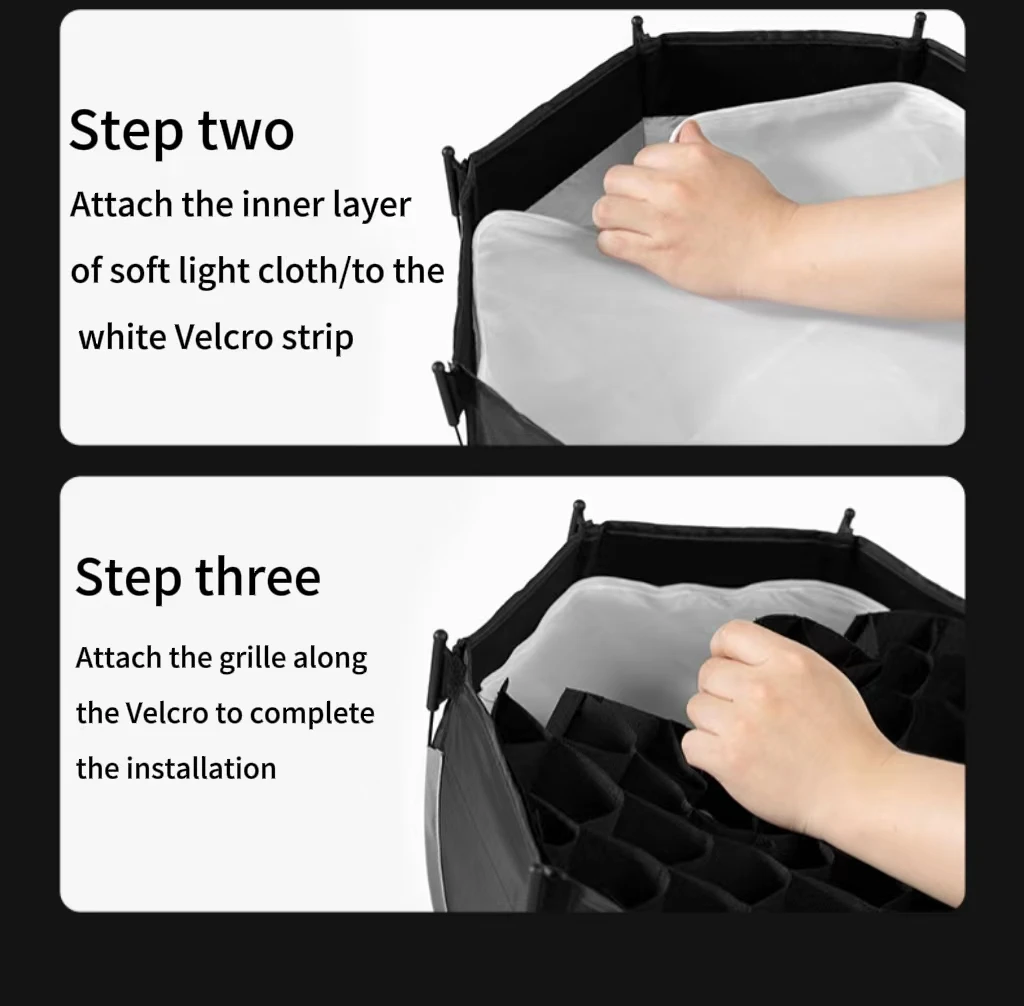 Step two

Attach the inner layer of soft light cloth/to the white Velcro strip

Step three

Attach the grille along the Velcro to complete the installation