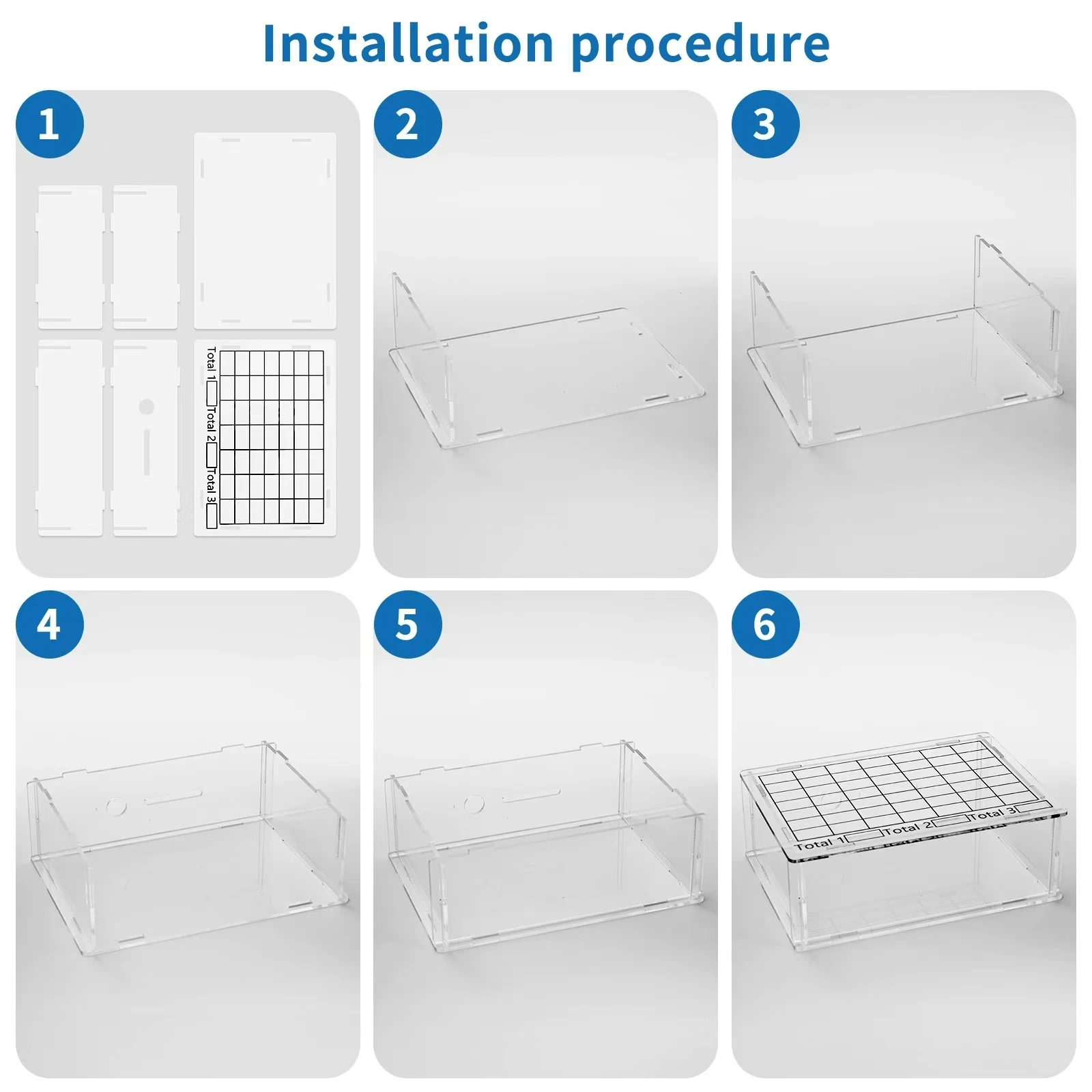 Installation procedure

1

Total 1
Total 2
Total 3

2

3

4

5

6

Total 1
Total 2
Total 3