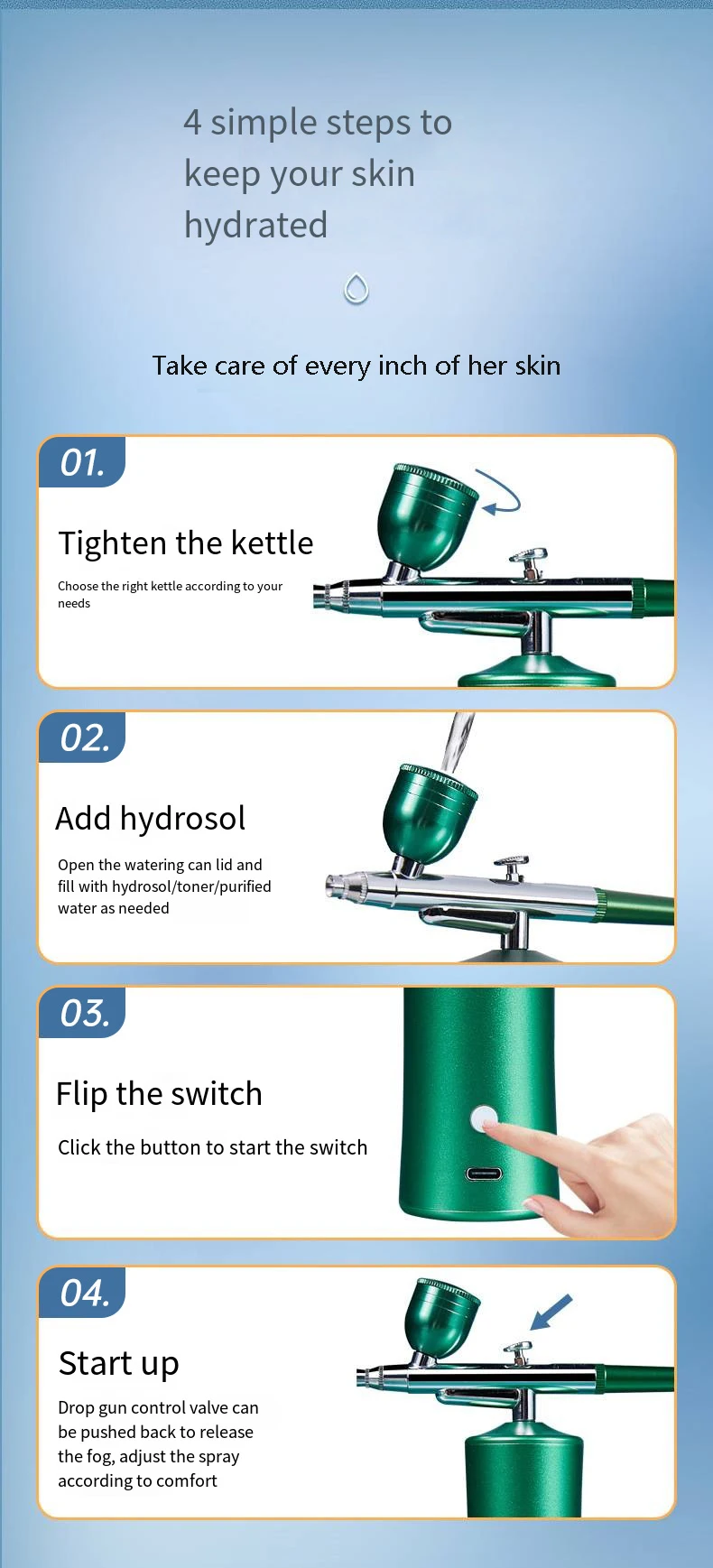 4 simple steps to keep your skin hydrated

Take care of every inch of her skin

01.

Tighten the kettle

Choose the right kettle according to your needs

02.

Add hydrosol

Open the watering can lid and fill with hydrosol/toner/purified water as needed

03.

Flip the switch

Click the button to start the switch

04.

Start up

Drop gun control valve can be pushed back to release the fog, adjust the spray according to comfort