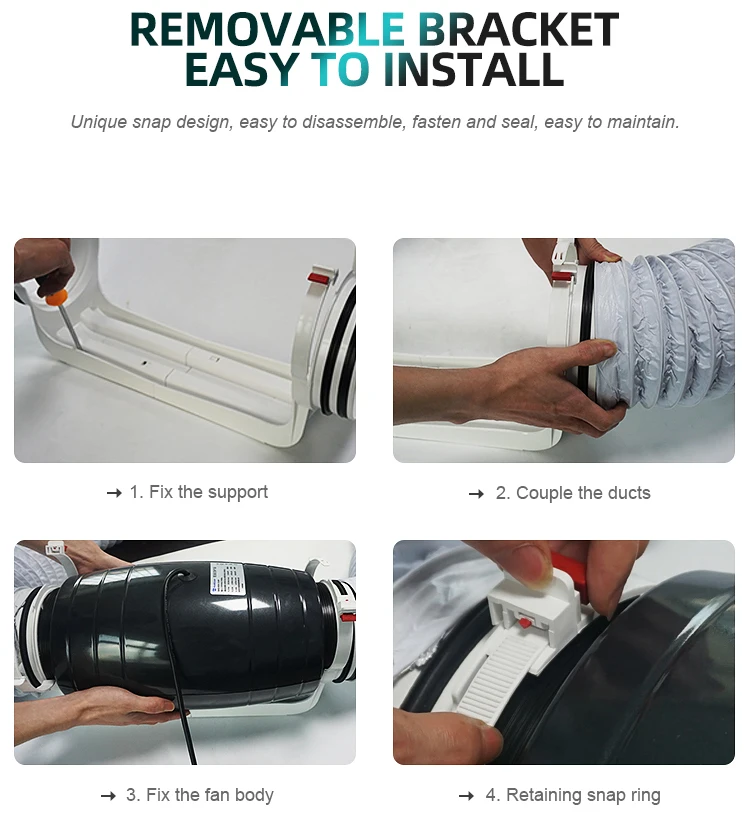 REMOVABLE BRACKET
EASY TO INSTALL

Unique snap design, easy to disassemble, fasten and seal, easy to maintain.

→ 1. Fix the support

→ 2. Couple the ducts

→ 3. Fix the fan body

→ 4. Retaining snap ring