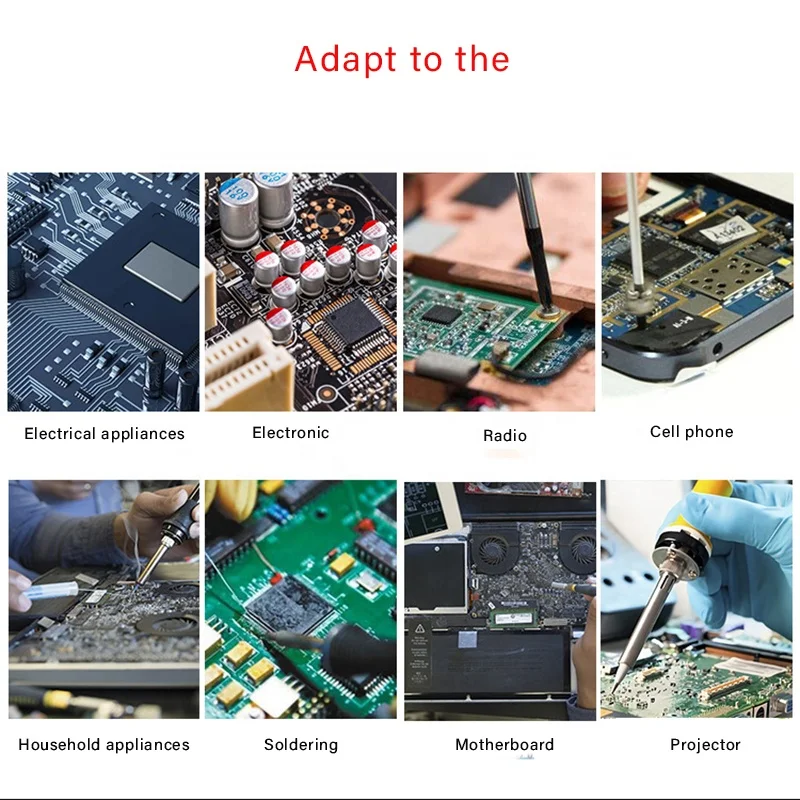 Adapt to the

Electrical appliances

Electronic

Radio

Cell phone

Household appliances

Soldering

Motherboard

Projector