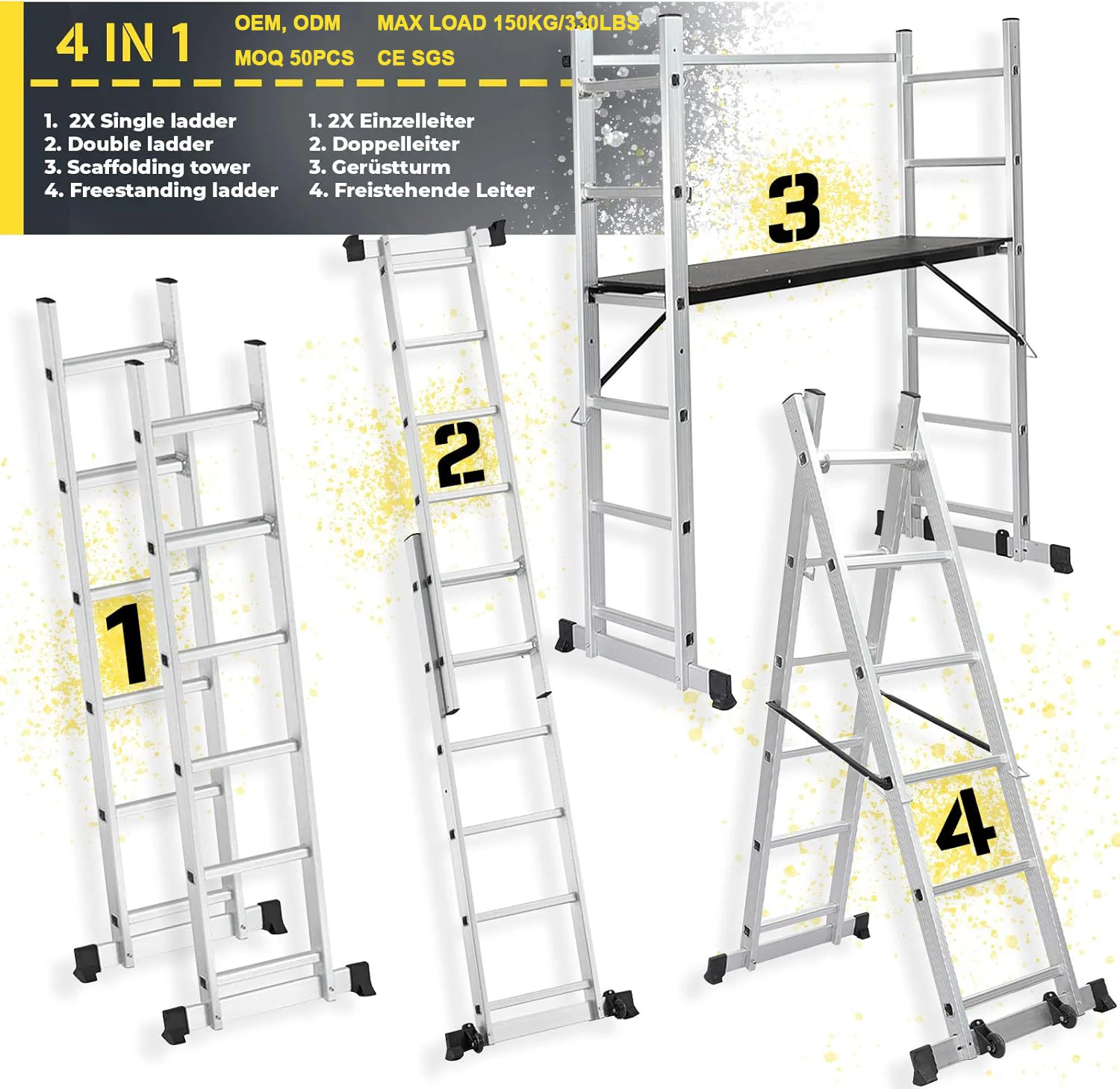 4 IN 1

OEM, ODM MAX LOAD 150KG/330LBS
MOQ 50PCS CE SGS

1. 2X Single ladder
2. Double ladder
3. Scaffolding tower
4. Freestanding ladder

1. 2X Einzelleiter
2. Doppelleiter
3. Gerüstturm
4. Freistehende Leiter

3

2

1

4