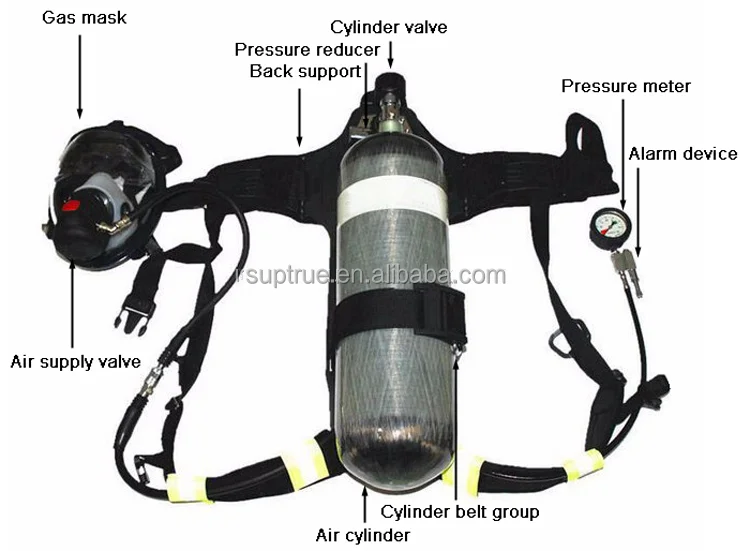 Gas mask

Cylinder valve

Pressure reducer

Back support

Pressure meter

Alarm device

rsuptrue.en.alibaba.com

Air supply valve

Cylinder belt group

Air cylinder