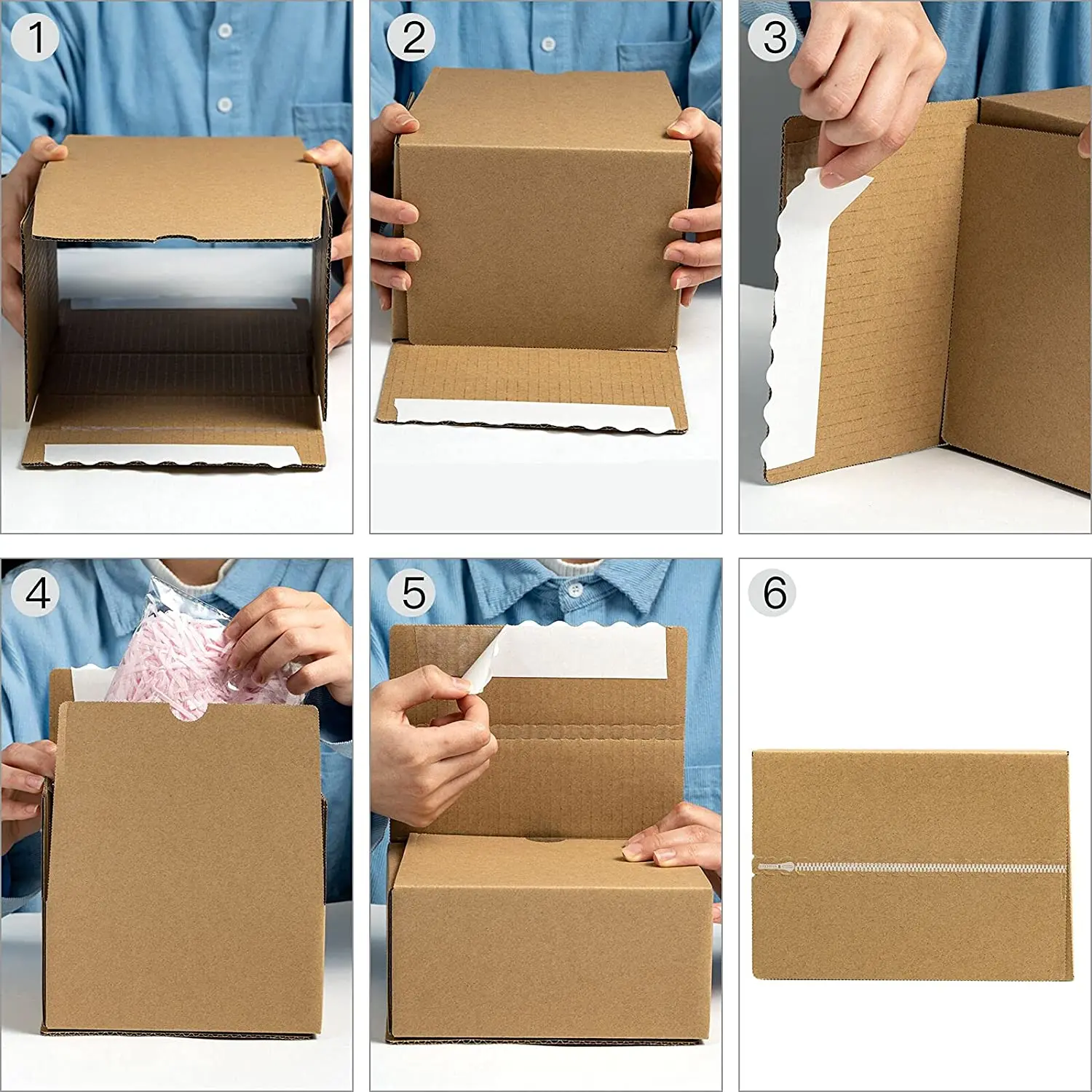 1
2
3
4
5
6