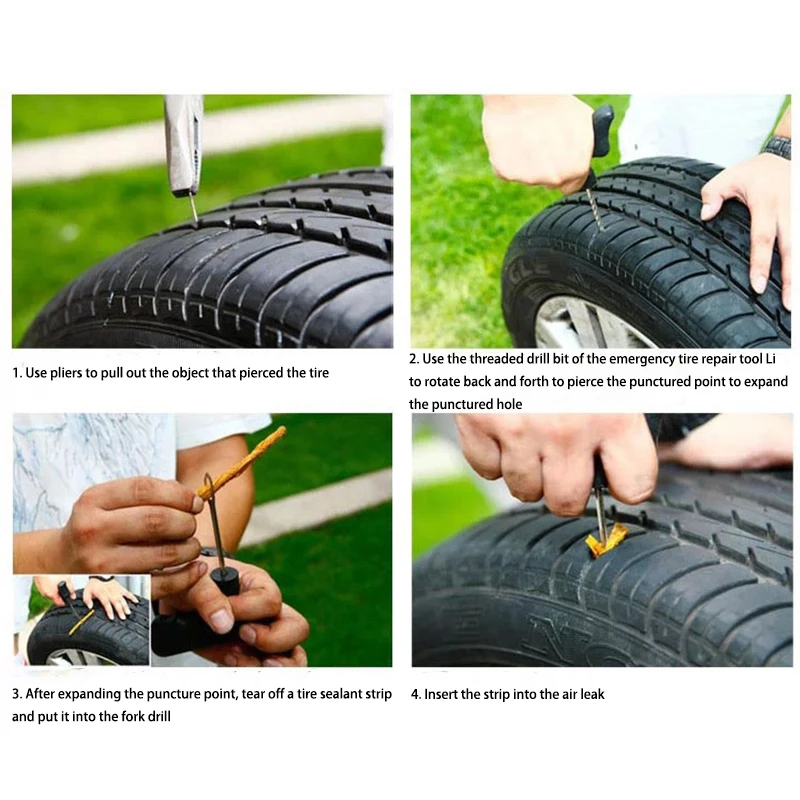 1. Use pliers to pull out the object that pierced the tire

2. Use the threaded drill bit of the emergency tire repair tool Li to rotate back and forth to pierce the punctured point to expand the punctured hole

3. After expanding the puncture point, tear off a tire sealant strip and put it into the fork drill

4. Insert the strip into the air leak