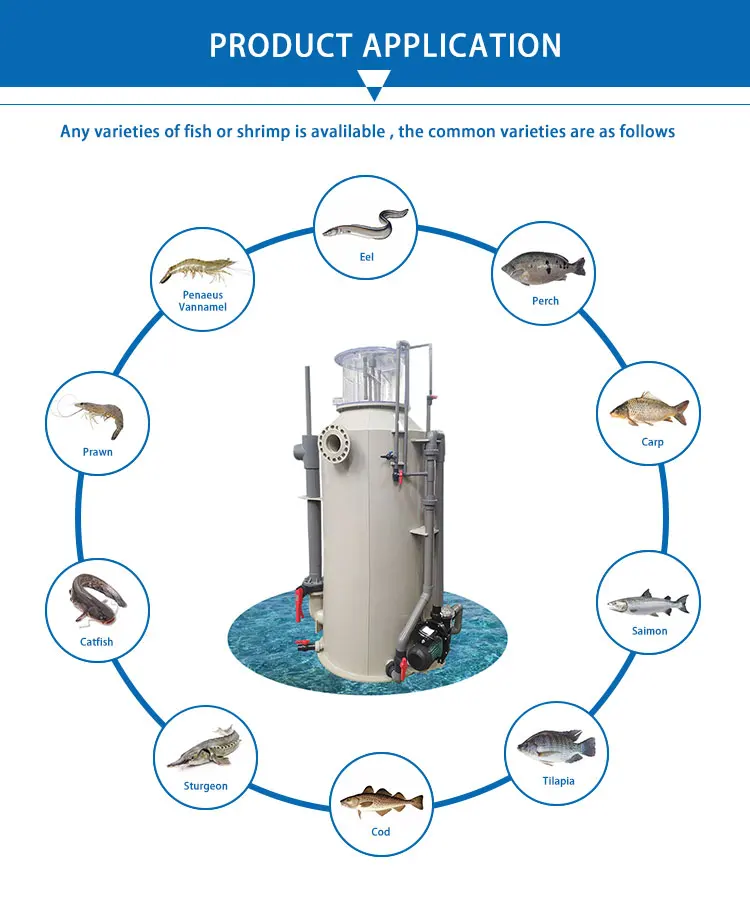 PRODUCT APPLICATION

Any varieties of fish or shrimp is avalilable , the common varieties are as follows

Eel

Perch

Carp

Saimon

Tilapia

Cod

Sturgeon

Catfish

Prawn

Penaeus Vannamel