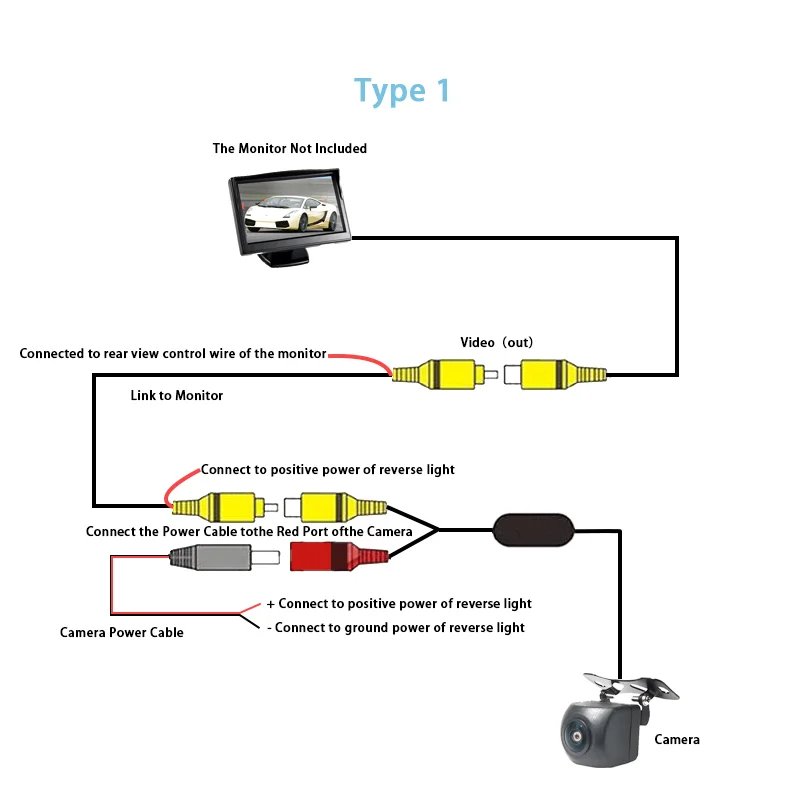 Type 1

The Monitor Not Included

Video（out)

Connected to rear view control wire of the monitor

Link to Monitor

Connect to positive power of reverse light

Connect the Power Cable tothe Red Port ofthe Camera

+ Connect to positive power of reverse light

- Connect to ground power of reverse light

Camera Power Cable

Camera