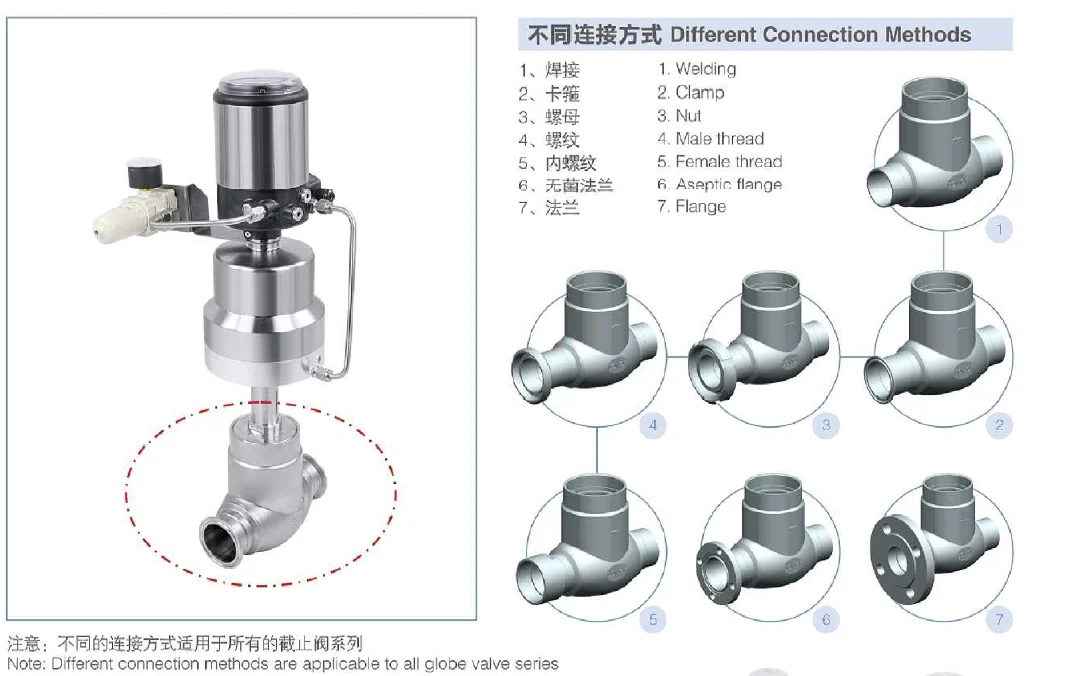 不同连接方式 Different Connection Methods

1、焊接
2、卡箍
3、螺母
4、螺纹
5、内螺纹
6、无菌法兰
7、法兰

1. Welding
2. Clamp
3. Nut
4. Male thread
5. Female thread
6. Aseptic flange
7. Flange

1

4

3

2

5

6

7

注意：不同的连接方式适用于所有的截止阀系列
Note: Different connection methods are applicable to all globe valve series