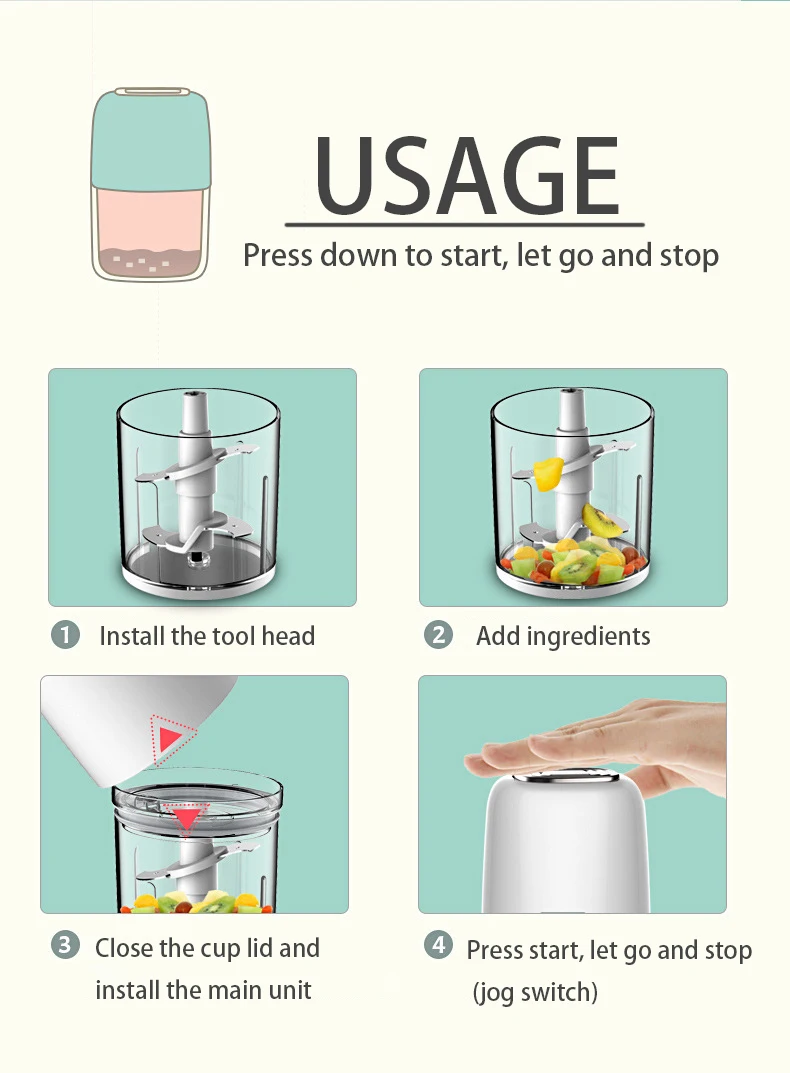 USAGE

Press down to start, let go and stop

1 Install the tool head

2 Add ingredients

3 Close the cup lid and install the main unit

4 Press start, let go and stop (jog switch)