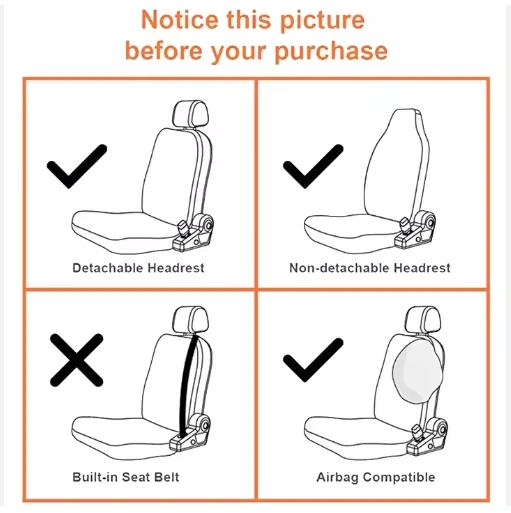 Notice this picture before your purchase

Detachable Headrest

Non-detachable Headrest

Built-in Seat Belt

Airbag Compatible