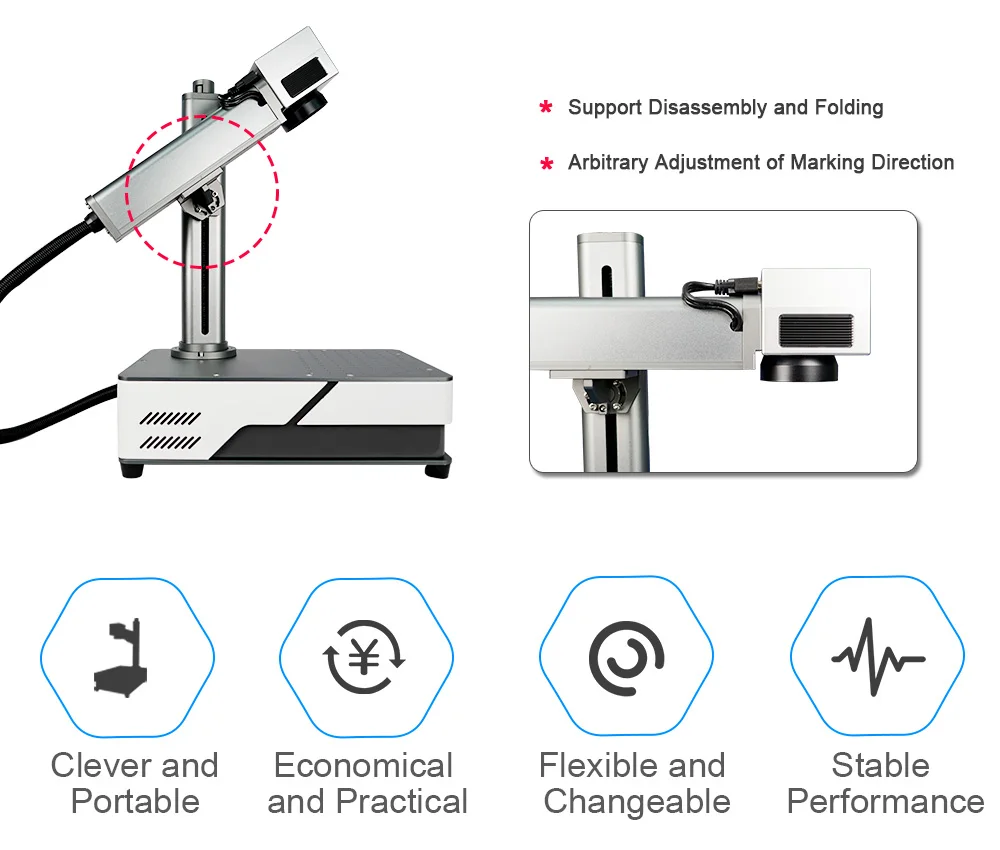 * Support Disassembly and Folding

* Arbitrary Adjustment of Marking Direction

¥

Clever and Portable

Economical and Practical

Flexible and Changeable

Stable Performance