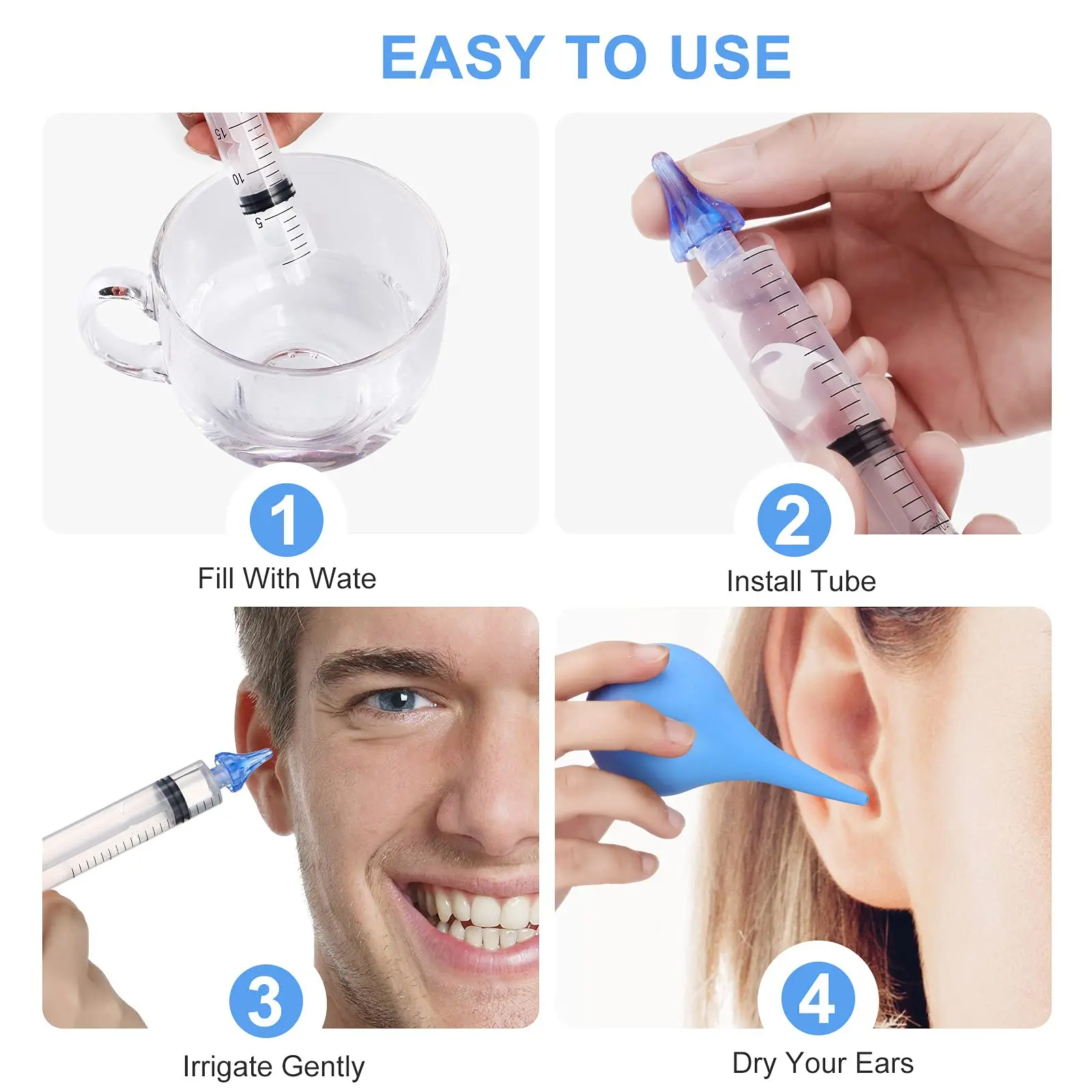 EASY TO USE

15
10
5

1
Fill With Wate

2
Install Tube

3
Irrigate Gently

4
Dry Your Ears