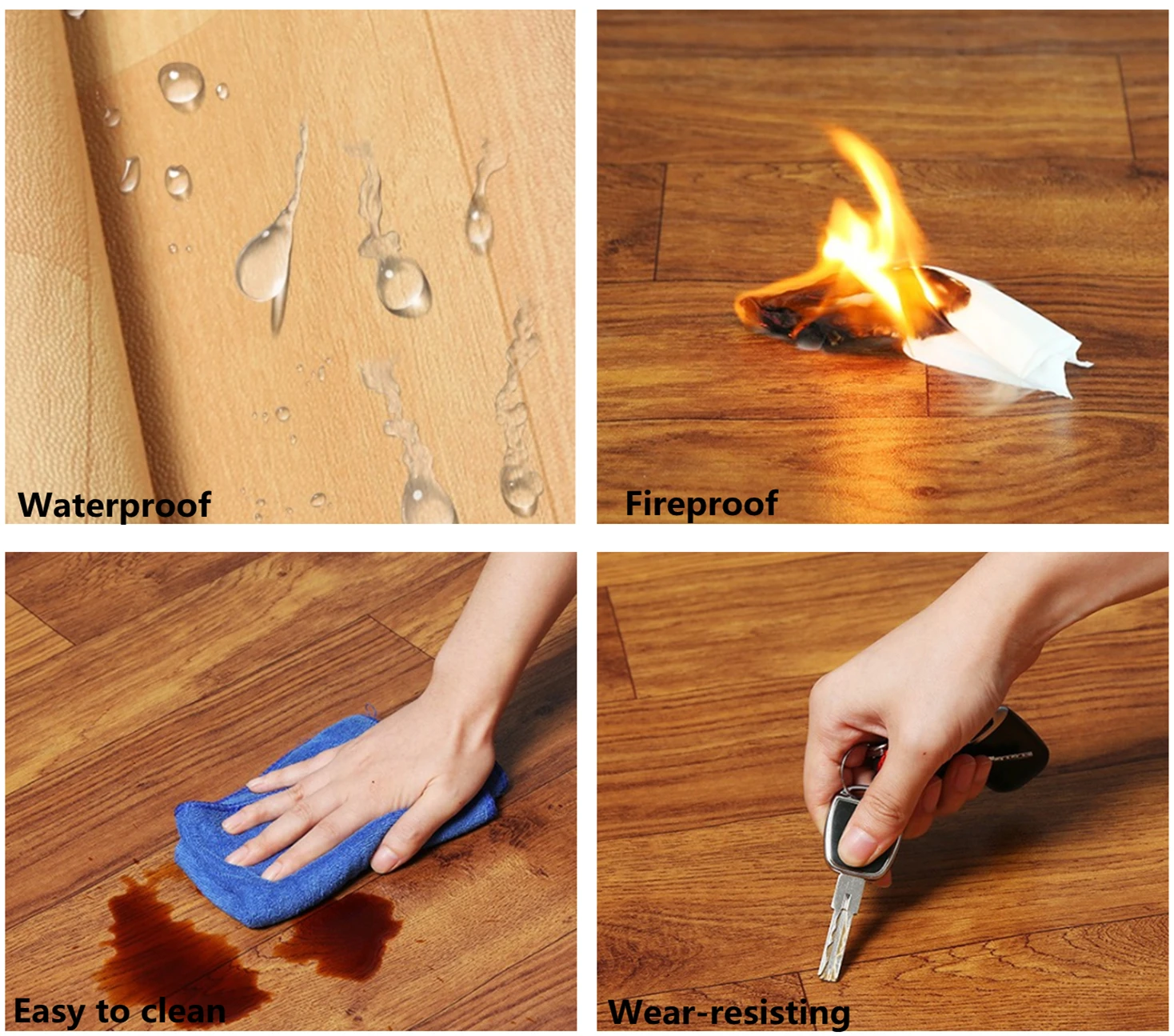 Waterproof

Fireproof

Easy to clean

Wear-resisting