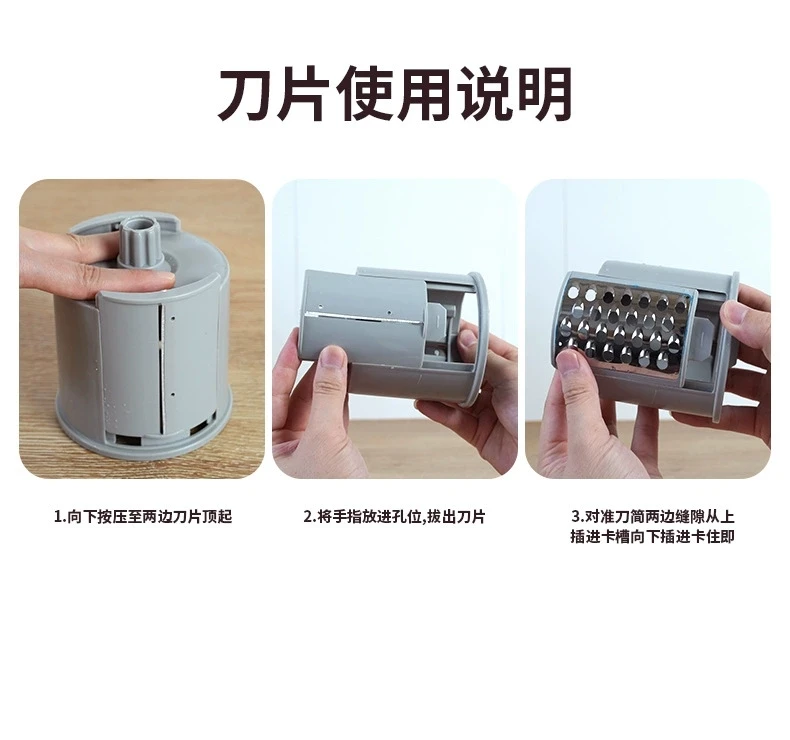 刀片使用说明

1.向下按压至两边刀片顶起

2.将手指放进孔位,拔出刀片

3.对准刀筒两边缝隙从上插进卡槽向下插进卡住即