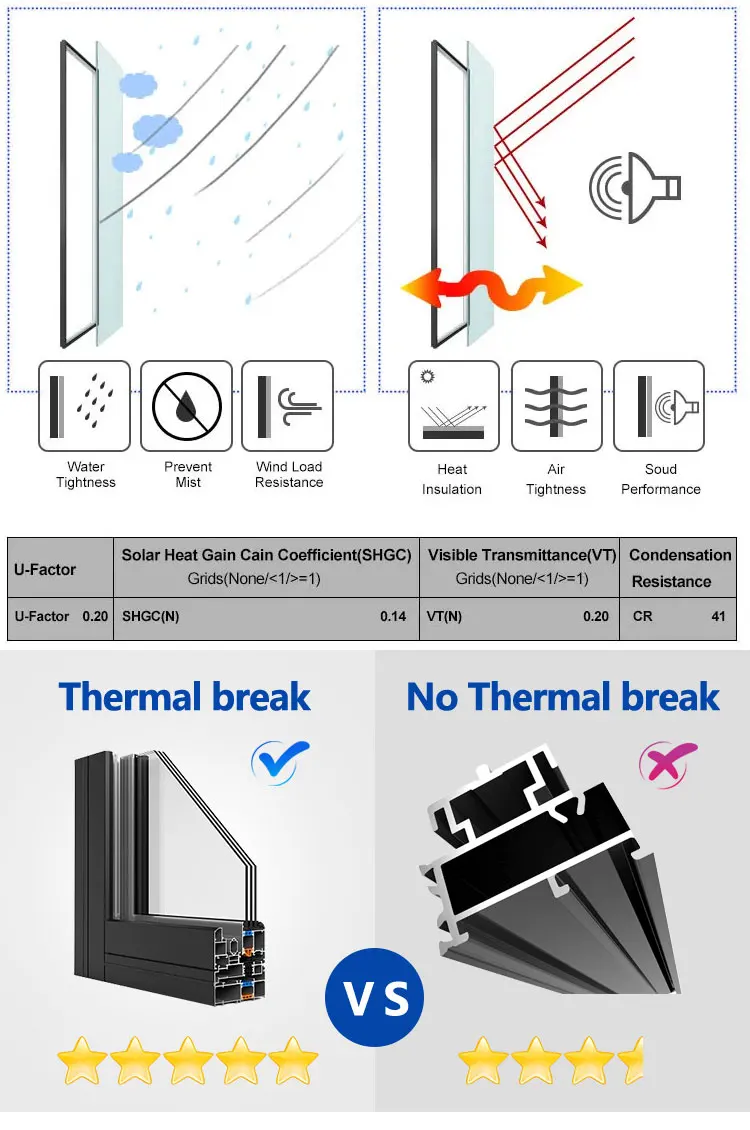 Water Tightness

Prevent Mist

Wind Load Resistance

Heat Insulation

Air Tightness

Soud Performance

| U-Factor | Solar Heat Gain Cain Coefficient(SHGC) Grids(None/<1/>=1) | Visible Transmittance(VT) Grids(None/<1/>=1) | Condensation Resistance |
|---|---|---|---|
| U-Factor 0.20 | SHGC(N) 0.14 | VT(N) 0.20 | CR 41 |

Thermal break

No Thermal break

VS