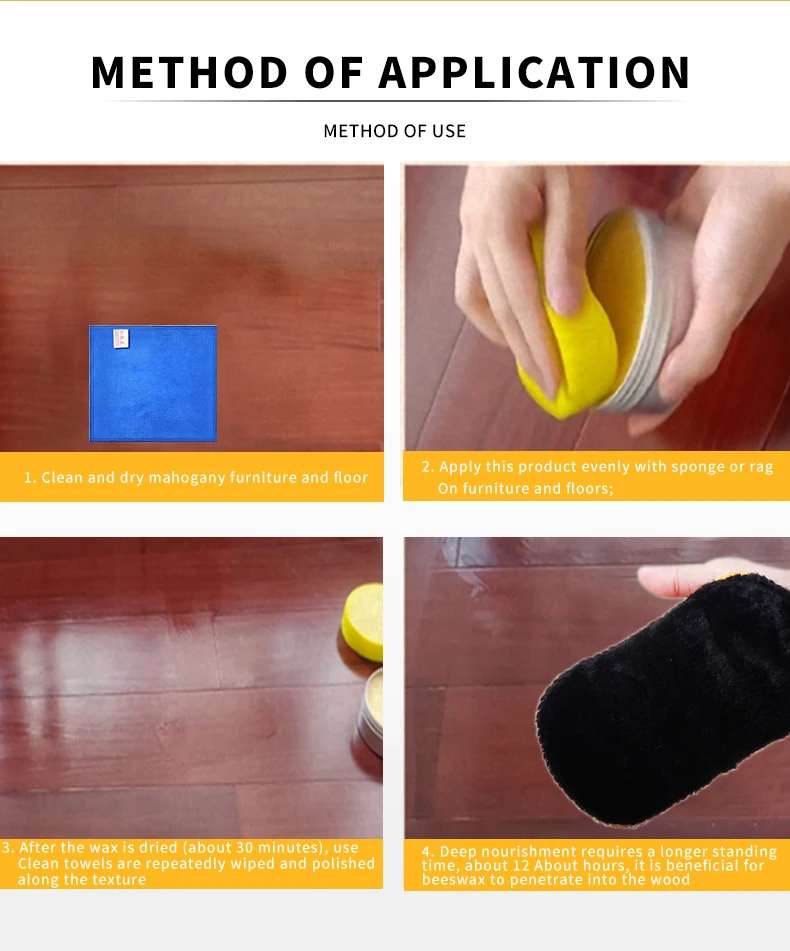 METHOD OF APPLICATION

METHOD OF USE

1. Clean and dry mahogany furniture and floor

2. Apply this product evenly with sponge or rag On furniture and floors;

3. After the wax is dried (about 30 minutes), use Clean towels are repeatedly wiped and polished along the texture

4. Deep nourishment requires a longer standing time, about 12 About hours, it is beneficial for beeswax to penetrate into the wood