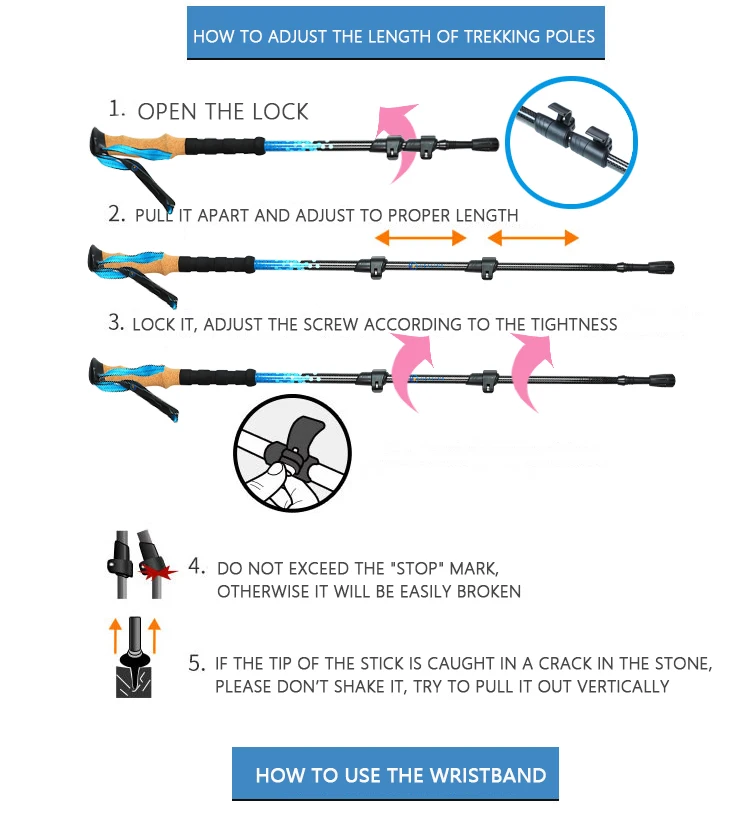 HOW TO ADJUST THE LENGTH OF TREKKING POLES

1. OPEN THE LOCK

2. PULL IT APART AND ADJUST TO PROPER LENGTH

3. LOCK IT, ADJUST THE SCREW ACCORDING TO THE TIGHTNESS

4. DO NOT EXCEED THE "STOP" MARK, OTHERWISE IT WILL BE EASILY BROKEN

5. IF THE TIP OF THE STICK IS CAUGHT IN A CRACK IN THE STONE, PLEASE DON'T SHAKE IT, TRY TO PULL IT OUT VERTICALLY

HOW TO USE THE WRISTBAND