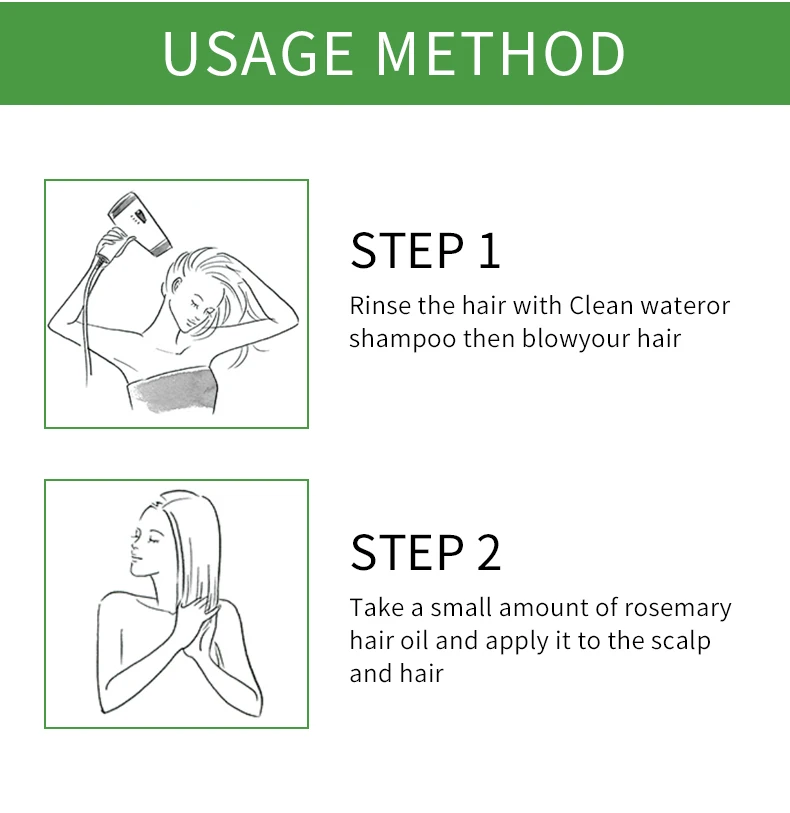 USAGE METHOD

STEP 1

Rinse the hair with Clean wateror shampoo then blowyour hair

STEP 2

Take a small amount of rosemary hair oil and apply it to the scalp and hair