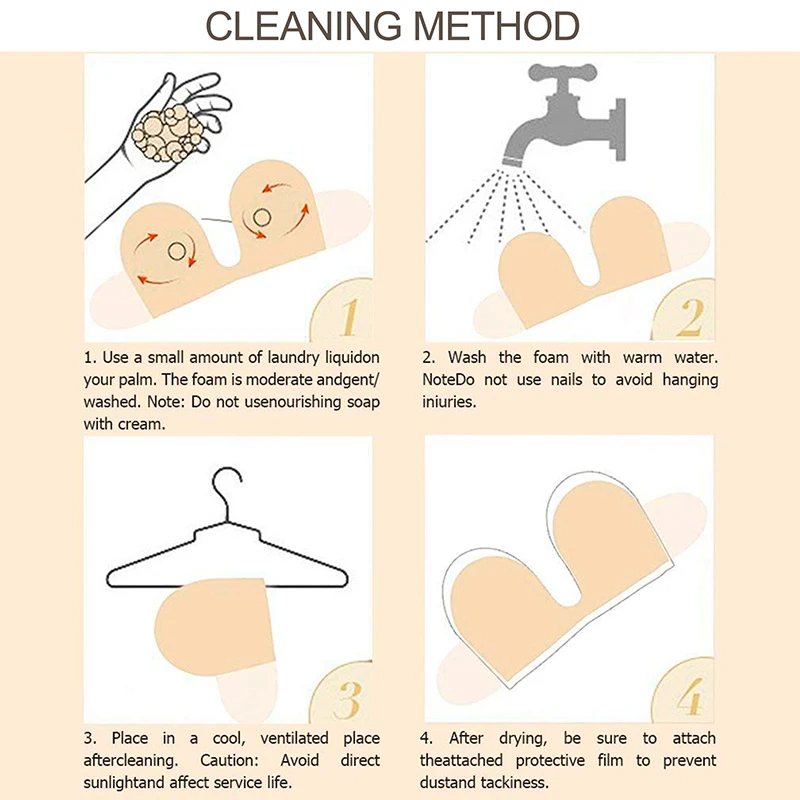 CLEANING METHOD

1

1. Use a small amount of laundry liquidon your palm. The foam is moderate andgent/ washed. Note: Do not usenourishing soap with cream.

2

2. Wash the foam with warm water. NoteDo not use nails to avoid hanging iniuries.

3

3. Place in a cool, ventilated place aftercleaning. Caution: Avoid direct sunlightand affect service life.

4

4. After drying, be sure to attach theattached protective film to prevent dustand tackiness.