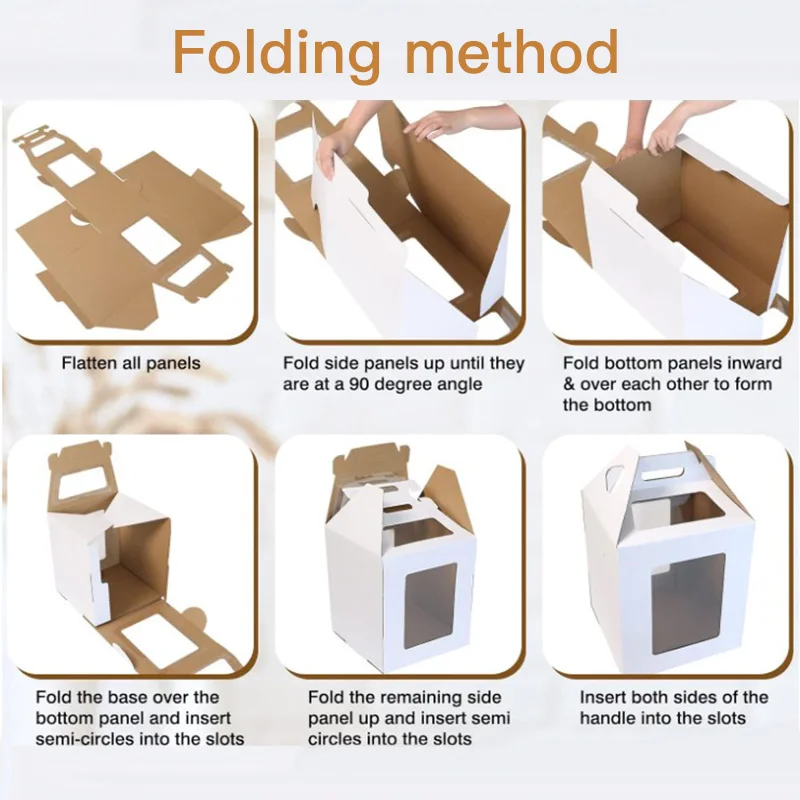 Folding method

Flatten all panels

Fold side panels up until they are at a 90 degree angle

Fold bottom panels inward & over each other to form the bottom

Fold the base over the bottom panel and insert semi-circles into the slots

Fold the remaining side panel up and insert semi circles into the slots

Insert both sides of the handle into the slots