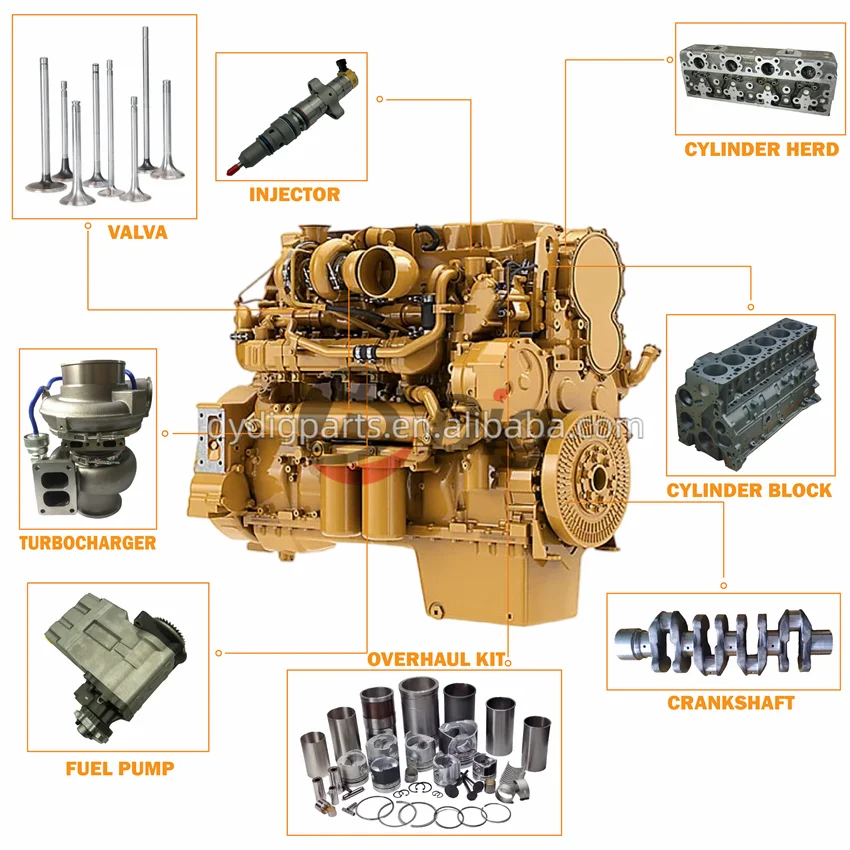 VALVA
INJECTOR
CYLINDER HERD
TURBOCHARGER
dydigparts.en.alibaba.com
CYLINDER BLOCK
FUEL PUMP
OVERHAUL KIT
CRANKSHAFT